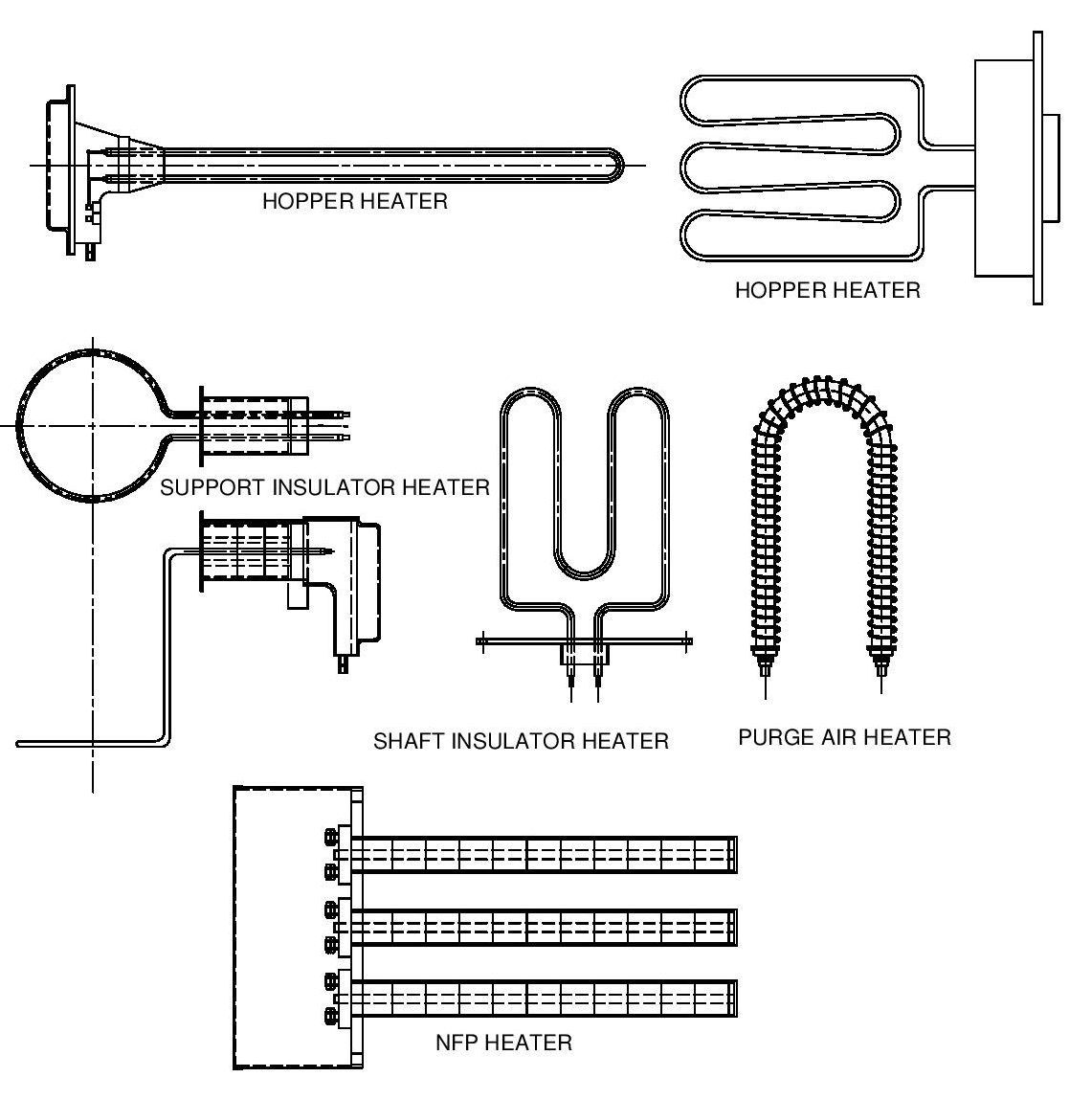 HOPPER HEATER

HOPPER HEATER

SUPPORT INSULATOR HEATER

SHAFT INSULATOR HEATER

PURGE AIR HEATER

NFP HEATER