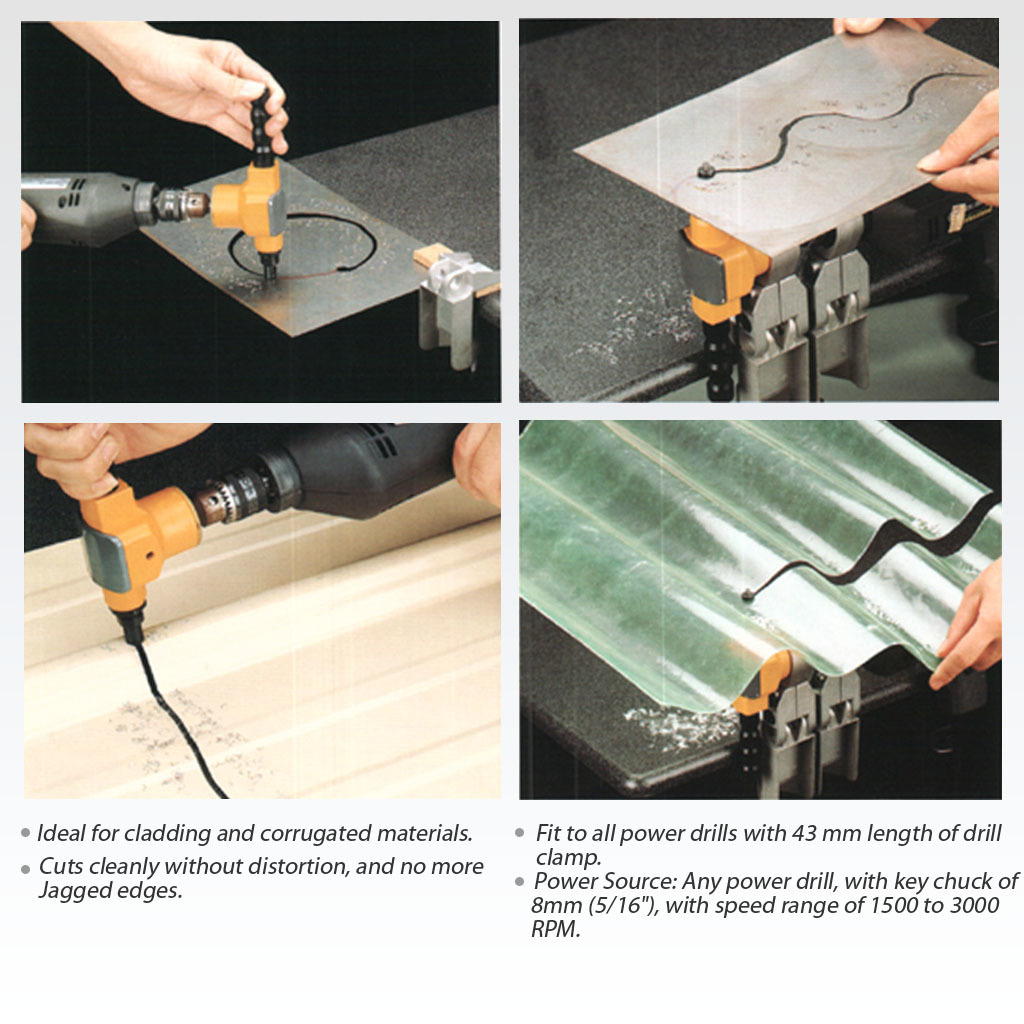 • Ideal for cladding and corrugated materials.
• Cuts cleanly without distortion, and no more Jagged edges.

• Fit to all power drills with 43 mm length of drill clamp.
• Power Source: Any power drill, with key chuck of 8mm (5/16"), with speed range of 1500 to 3000 RPM.