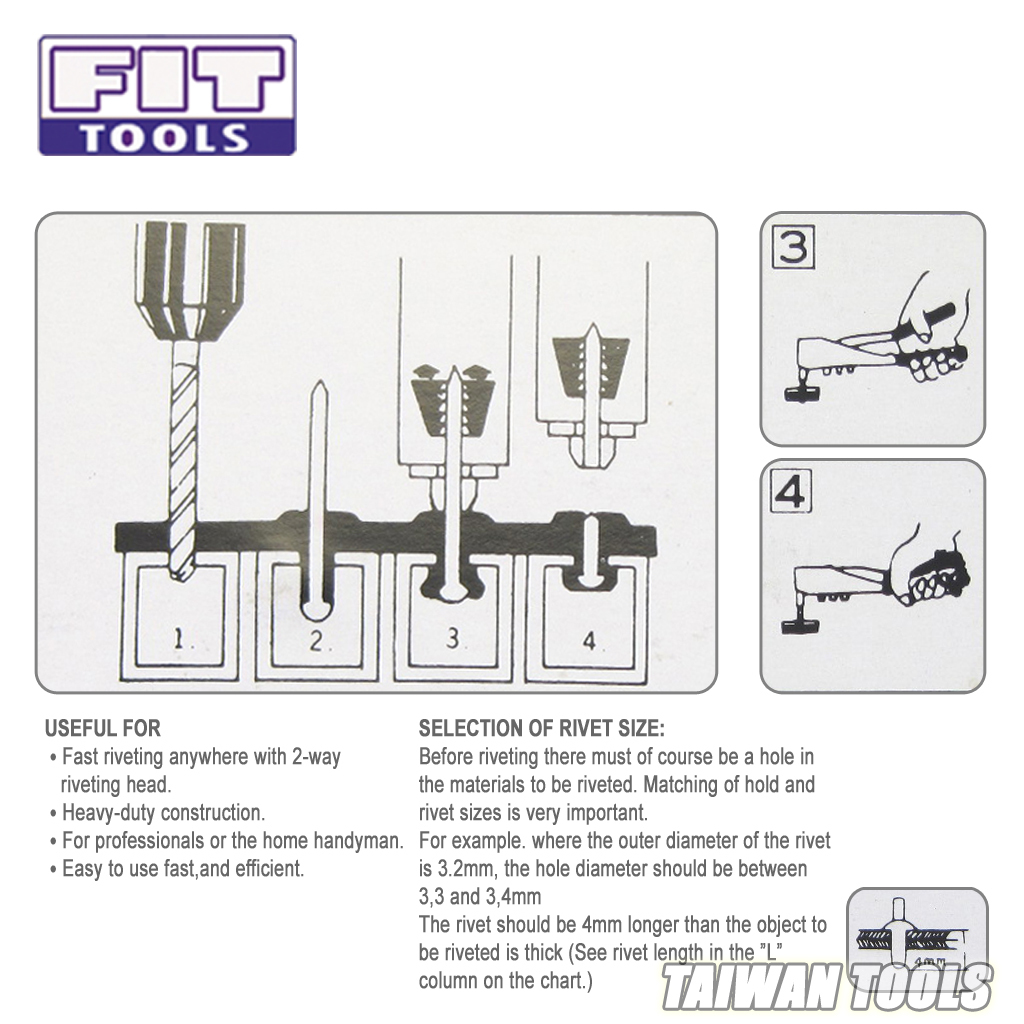 FIT
TOOLS

1.
2.
3.
4.

3

4

USEFUL FOR
• Fast riveting anywhere with 2-way riveting head.
• Heavy-duty construction.
• For professionals or the home handyman.
• Easy to use fast,and efficient.

SELECTION OF RIVET SIZE:
Before riveting there must of course be a hole in the materials to be riveted. Matching of hold and rivet sizes is very important.
For example. where the outer diameter of the rivet is 3.2mm, the hole diameter should be between 3,3 and 3,4mm
The rivet should be 4mm longer than the object to be riveted is thick (See rivet length in the "L" column on the chart.)

4mm

TAIWAN TOOLS