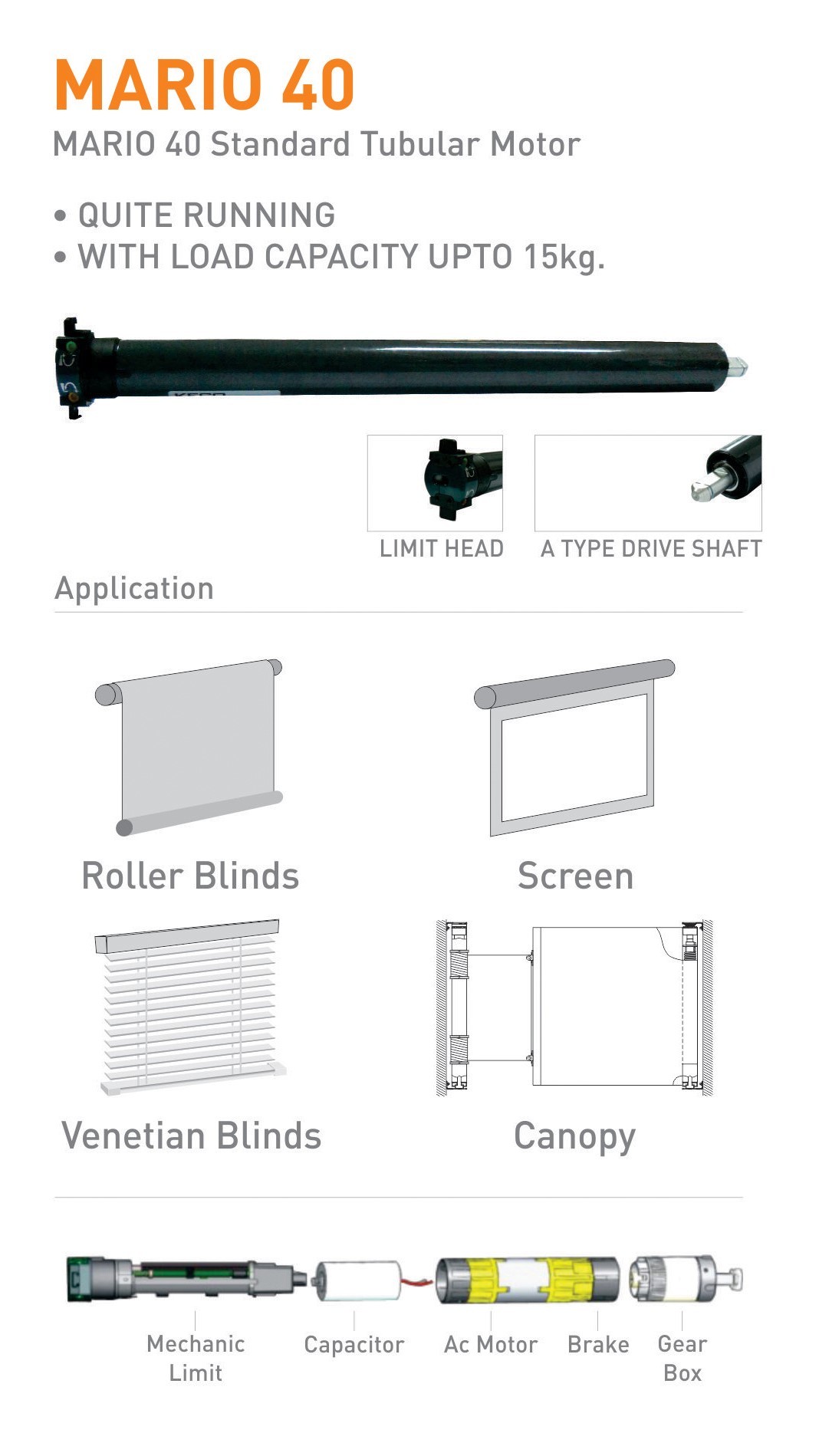 MARIO 40
MARIO 40 Standard Tubular Motor

• QUITE RUNNING
• WITH LOAD CAPACITY UPTO 15kg.

LIMIT HEAD
A TYPE DRIVE SHAFT

Application

Roller Blinds
Screen
Venetian Blinds
Canopy

Mechanic Limit
Capacitor
Ac Motor
Brake
Gear Box