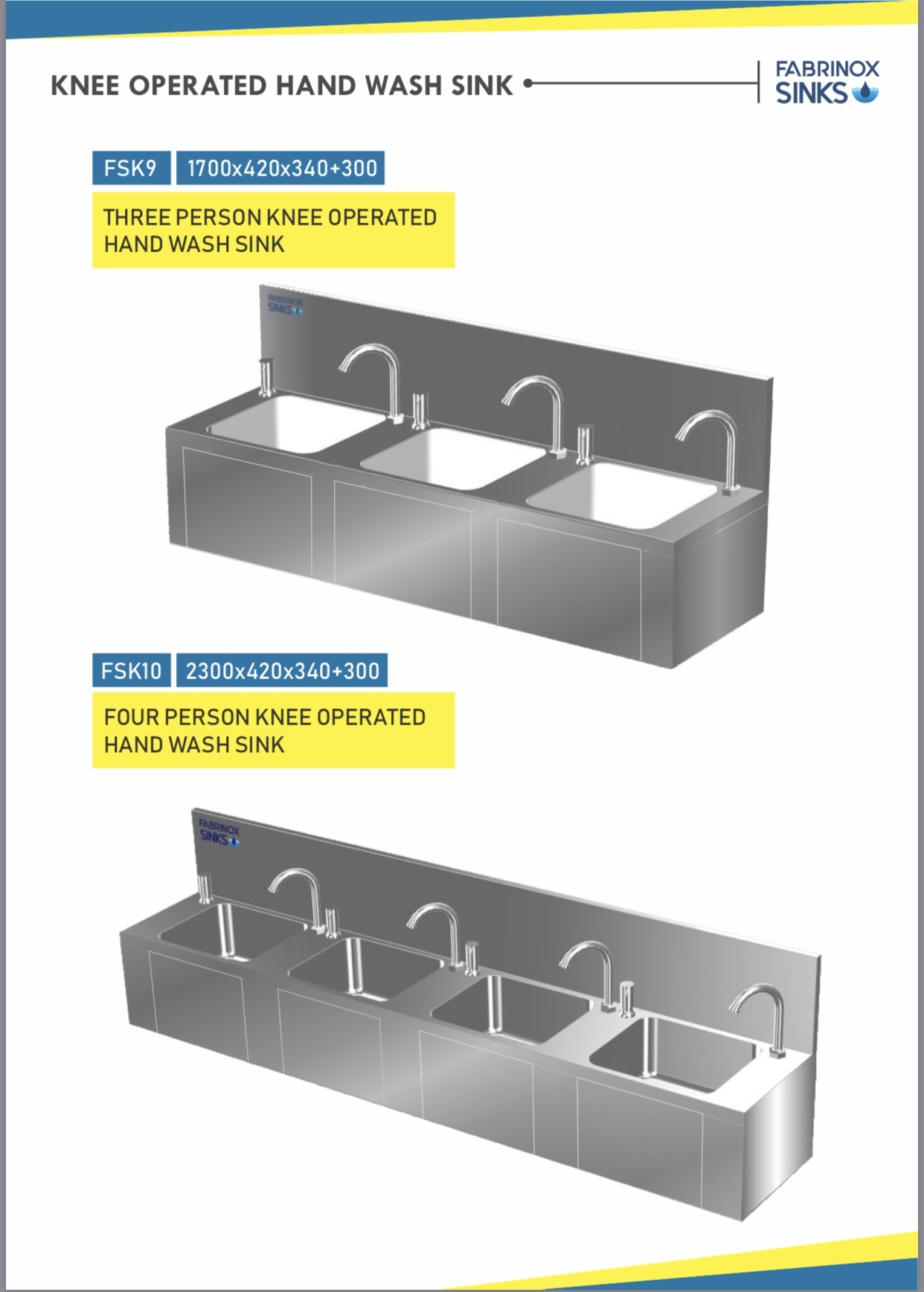 KNEE OPERATED HAND WASH SINK

FABRINOX SINKS

FSK9 1700x420x340+300

THREE PERSON KNEE OPERATED HAND WASH SINK

FABRINOX SINKS

FSK10 2300x420x340+300

FOUR PERSON KNEE OPERATED HAND WASH SINK

FABRINOX SINKS