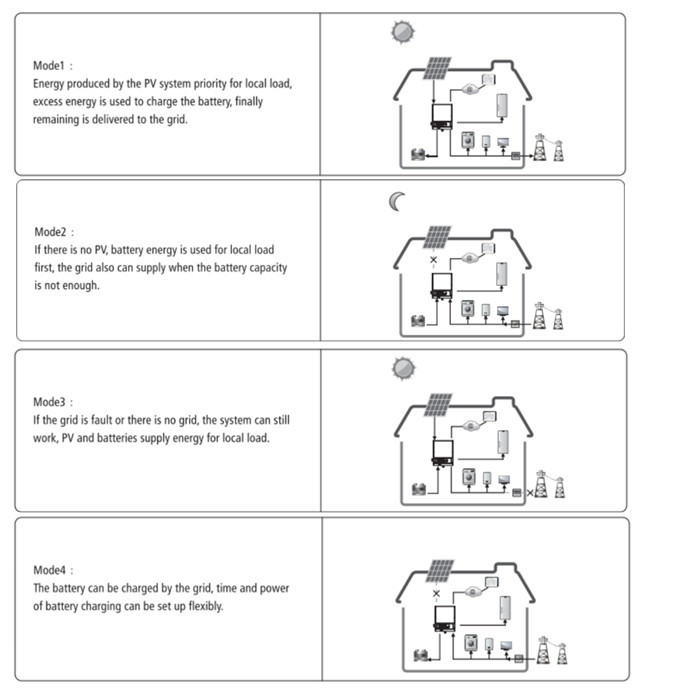 Mode1 :
Energy produced by the PV system priority for local load, excess energy is used to charge the battery, finally remaining is delivered to the grid.

Mode2 :
If there is no PV, battery energy is used for local load first, the grid also can supply when the battery capacity is not enough.

Mode3 :
If the grid is fault or there is no grid, the system can still work, PV and batteries supply energy for local load.

Mode4 :
The battery can be charged by the grid, time and power of battery charging can be set up flexibly.