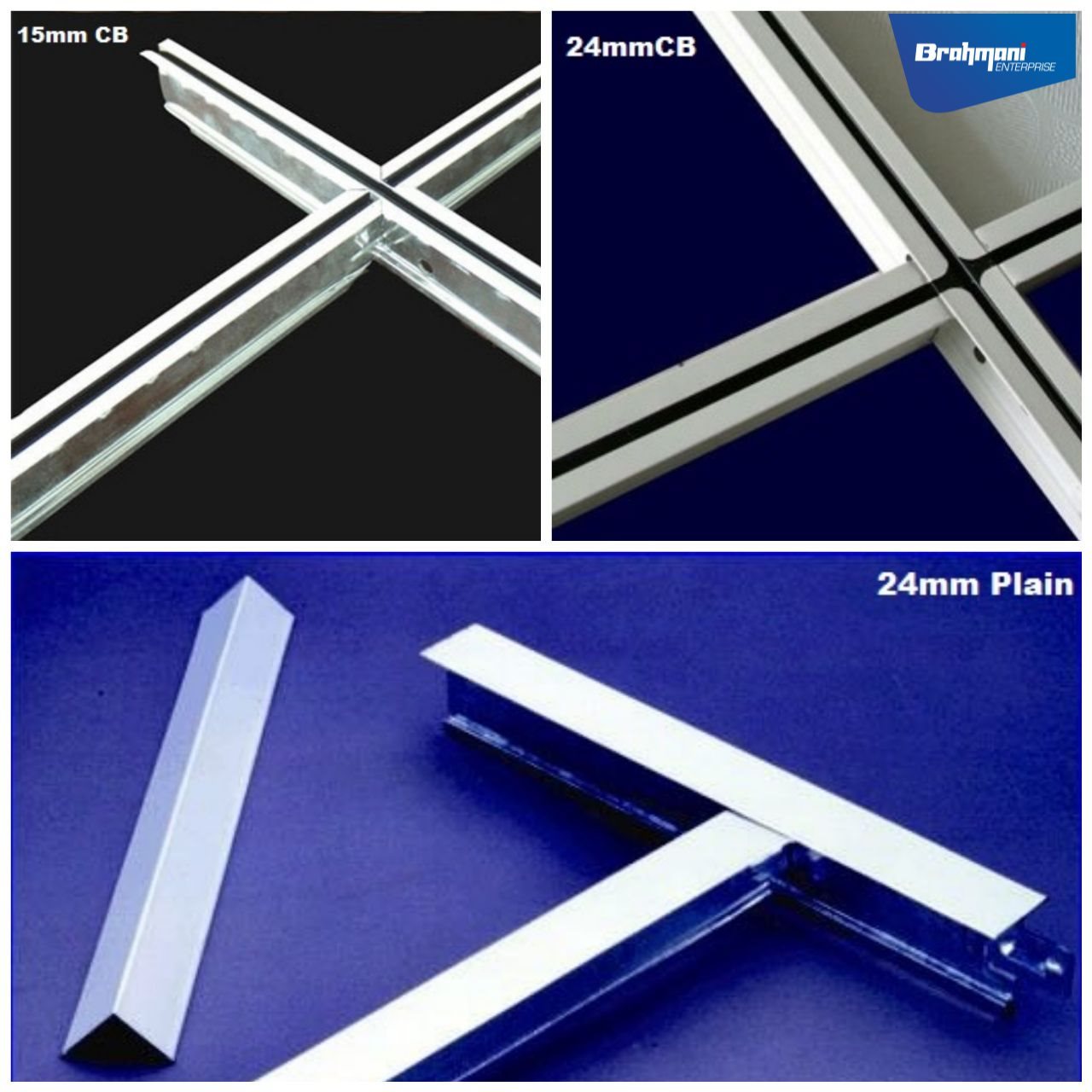 15mm CB

24mmCB

Brahmani ENTERPRISE

24mm Plain