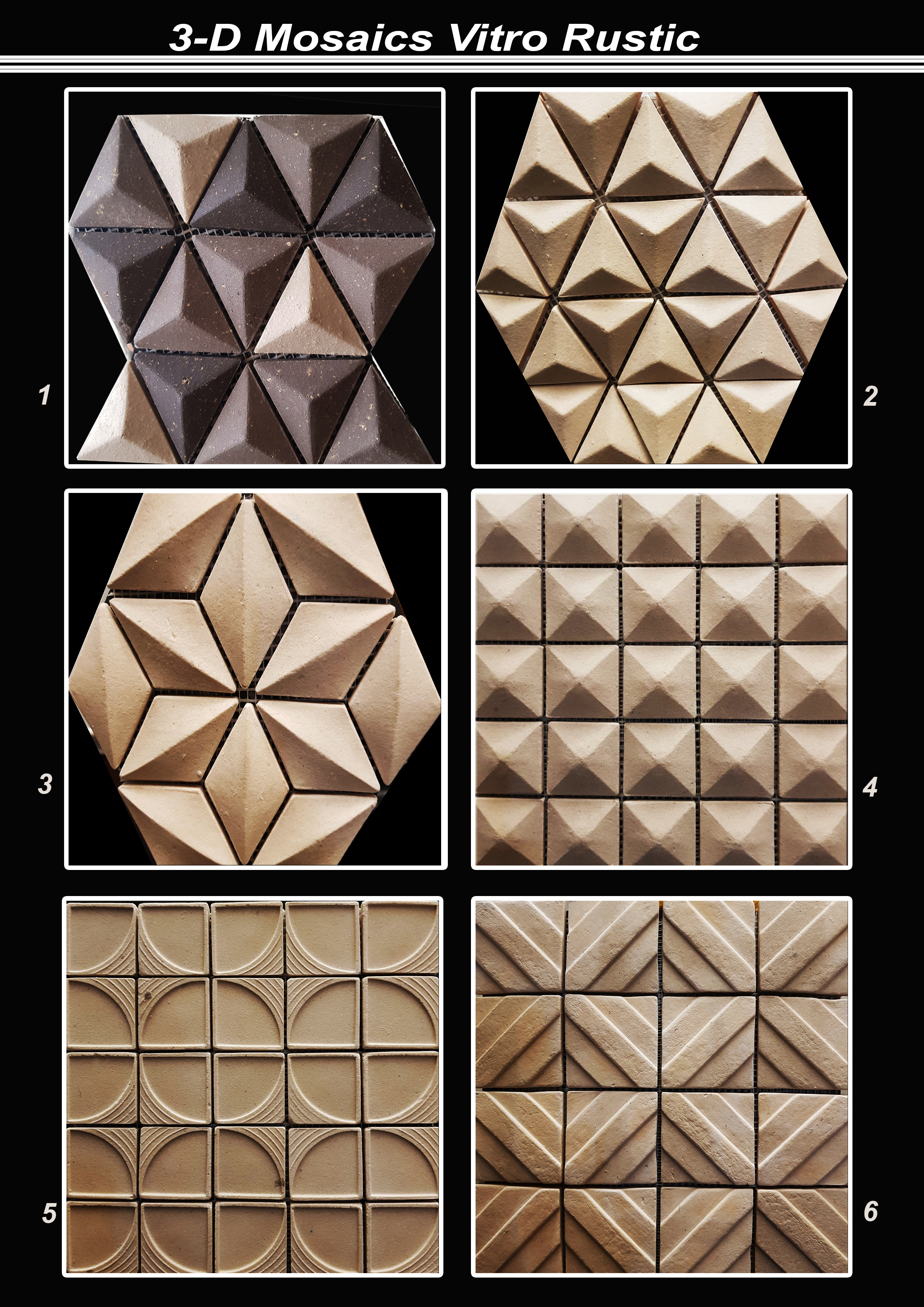 3-D Mosaics Vitro Rustic

1

2

3

4

5

6