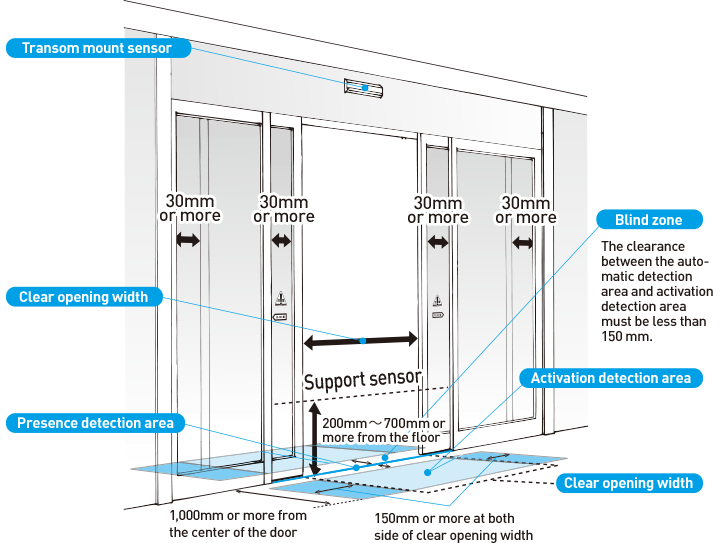 Transom mount sensor

30mm or more

30mm or more

30mm or more

30mm or more

Blind zone

The clearance between the automatic detection area and activation detection area must be less than 150 mm.

Clear opening width

Support sensor

Activation detection area

Presence detection area

200mm～700mm or more from the floor

Clear opening width

1,000mm or more from the center of the door

150mm or more at both side of clear opening width