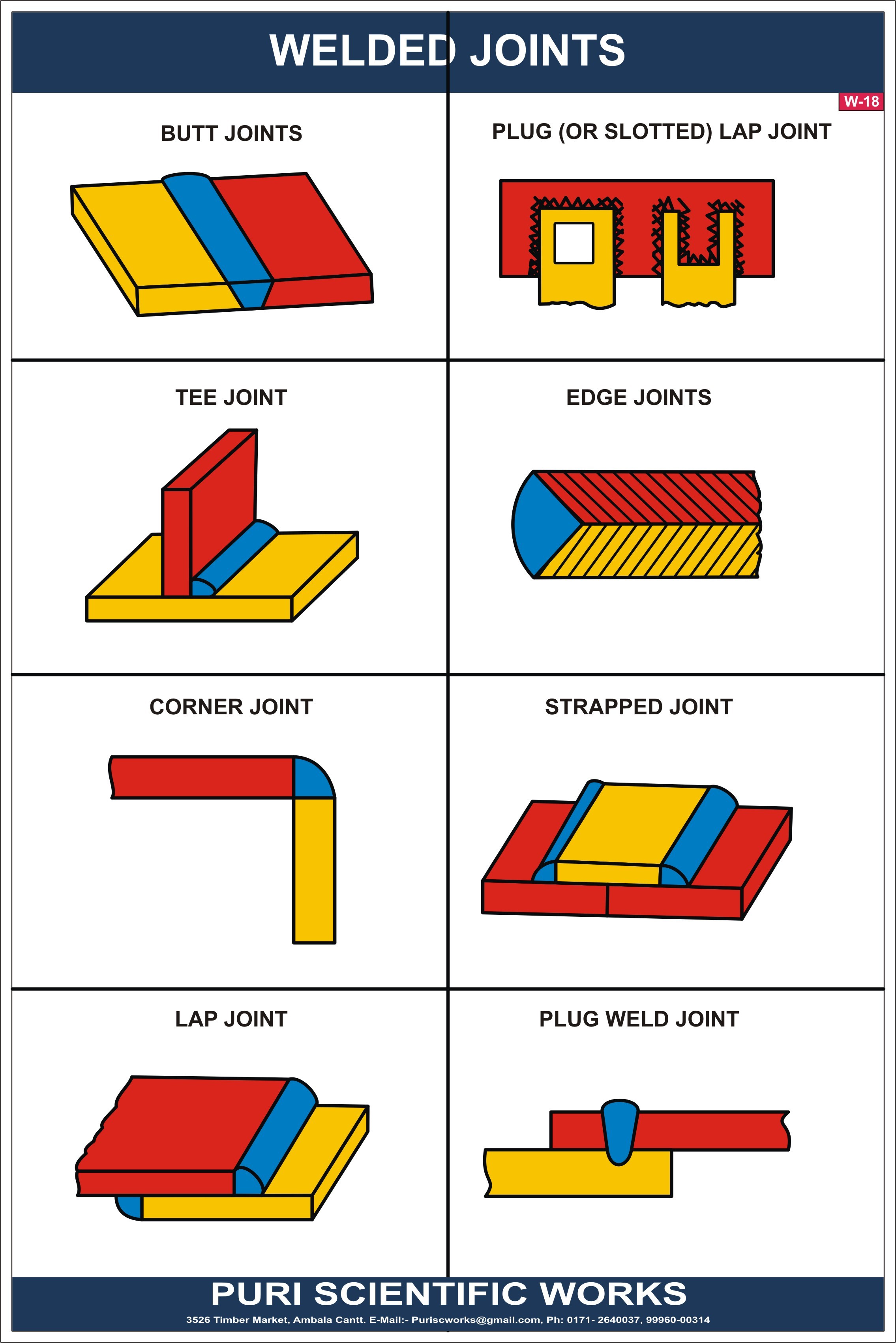 WELDED JOINTS

W-18

BUTT JOINTS

PLUG (OR SLOTTED) LAP JOINT

TEE JOINT

EDGE JOINTS

CORNER JOINT

STRAPPED JOINT

LAP JOINT

PLUG WELD JOINT

PURI SCIENTIFIC WORKS

3526 Timber Market, Ambala Cantt. E-Mail:- Puriscworks@gmail.com, Ph: 0171- 2640037, 99960-00314