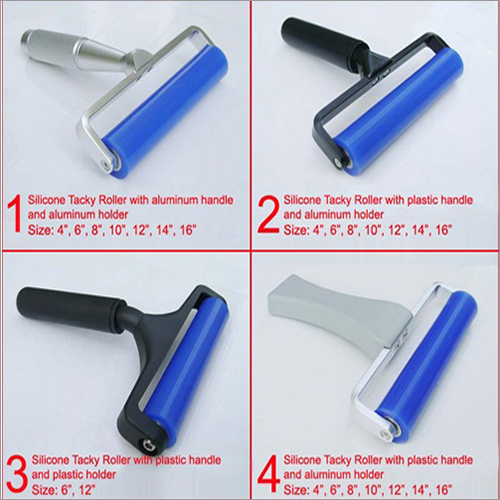 1 Silicone Tacky Roller with aluminum handle and aluminum holder
Size: 4", 6", 8", 10", 12", 14", 16"

2 Silicone Tacky Roller with plastic handle and aluminum holder
Size: 4", 6", 8", 10", 12", 14", 16"

3 Silicone Tacky Roller with plastic handle and plastic holder
Size: 6", 12"

4 Silicone Tacky Roller with plastic handle and aluminum holder
Size: 4", 6", 8", 10", 12", 14", 16"