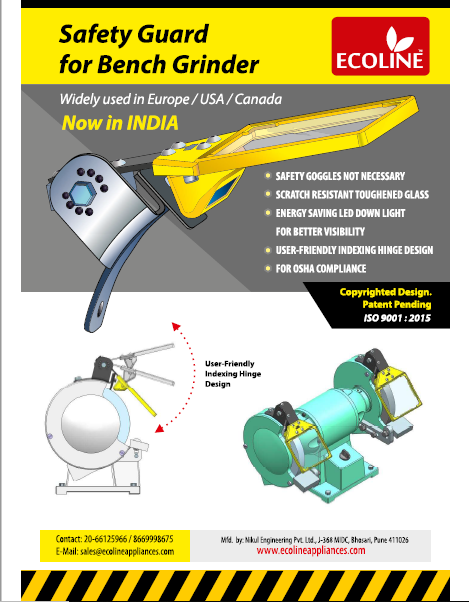 Safety Guard
for Bench Grinder

ECOLINE

Widely used in Europe / USA / Canada
Now in INDIA

SAFETY GOGGLES NOT NECESSARY
SCRATCH RESISTANT TOUGHENED GLASS
ENERGY SAVING LED DOWN LIGHT FOR BETTER VISIBILITY
USER-FRIENDLY INDEXING HINGE DESIGN
FOR OSHA COMPLIANCE

Copyrighted Design.
Patent Pending
ISO 9001 : 2015

User-Friendly Indexing Hinge Design

Contact: 20-66125966 / 8669998675
E-Mail: sales@ecolineappliances.com

Mfd. by: Nikul Engineering Pvt. Ltd., J-368 MIDC, Bhosari, Pune 411026
www.ecolineappliances.com