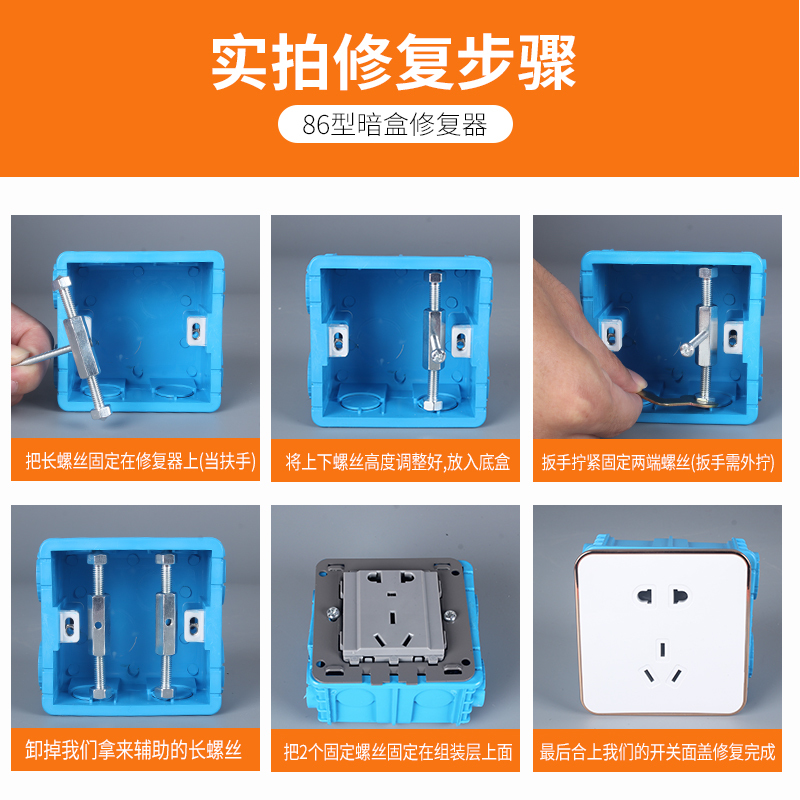 实拍修复步骤

86型暗盒修复器

把长螺丝固定在修复器上(当扶手)

将上下螺丝高度调整好,放入底盒

扳手拧紧固定两端螺丝(扳手需外拧)

卸掉我们拿来辅助的长螺丝

把2个固定螺丝固定在组装层上面

最后合上我们的开关面盖修复完成