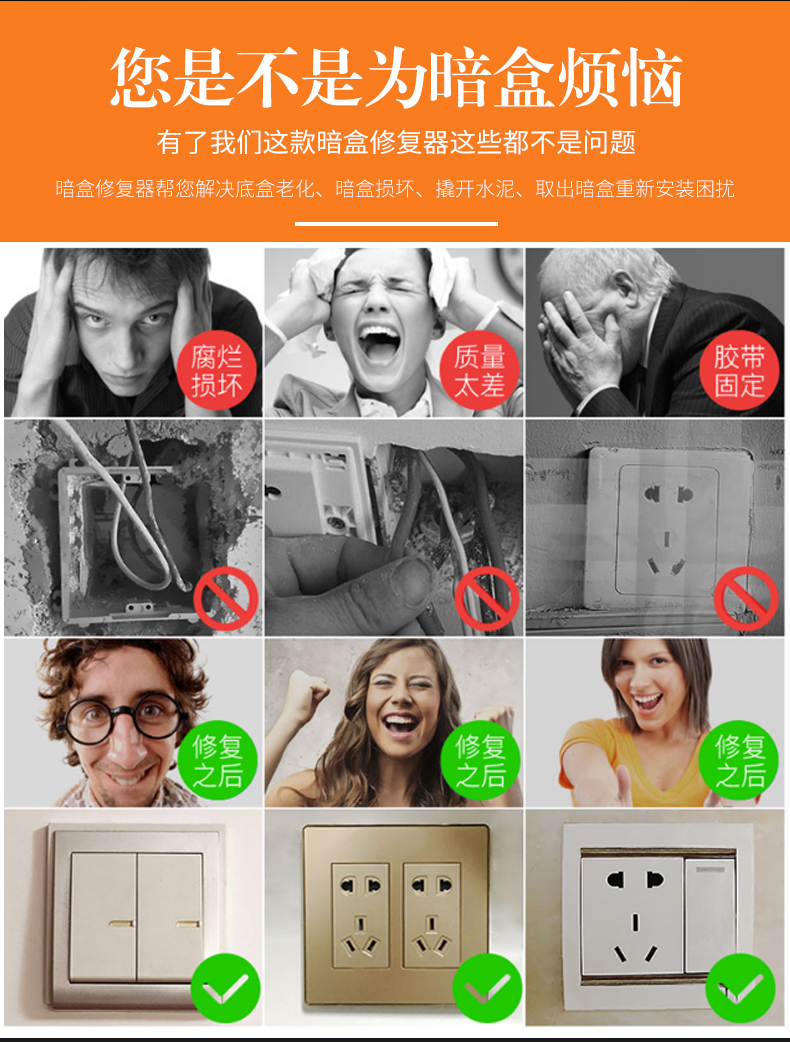 您是不是为暗盒烦恼

有了我们这款暗盒修复器这些都不是问题

暗盒修复器帮您解决底盒老化、暗盒损坏、撬开水泥、取出暗盒重新安装困扰

腐烂损坏

质量太差

胶带固定

修复之后

修复之后

修复之后