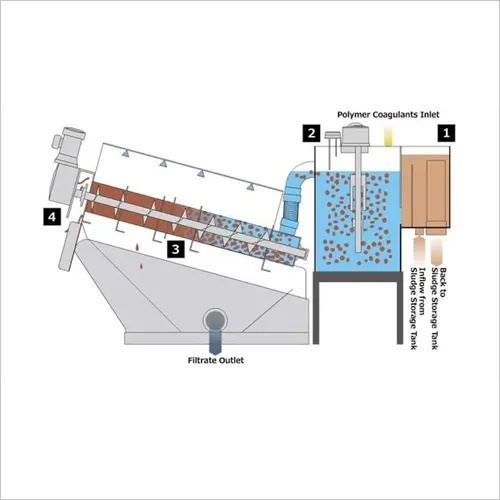 Polymer Coagulants Inlet

2

1

4

3

Inflow from Sludge Storage Tank

Back to Sludge Storage Tank

Filtrate Outlet