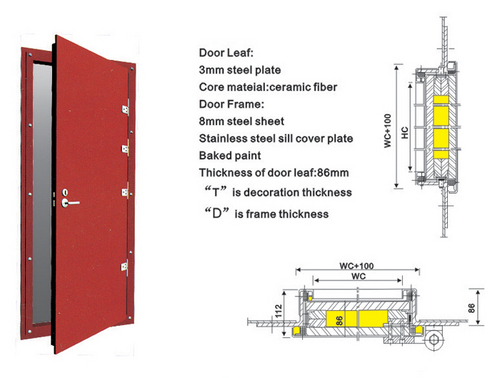 Door Leaf:
3mm steel plate
Core mateial:ceramic fiber
Door Frame:
8mm steel sheet
Stainless steel sill cover plate
Baked paint
Thickness of door leaf:86mm
“T” is decoration thickness
“D” is frame thickness

WC+100
HC

WC+100
WC
112
86
86