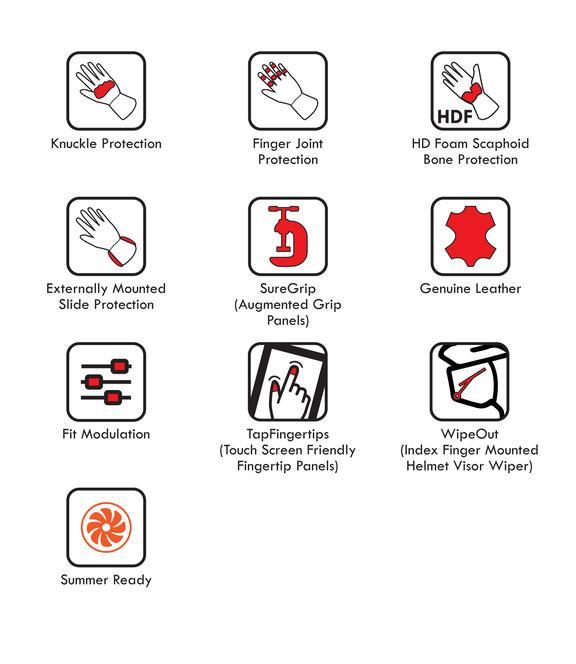 Knuckle Protection

Finger Joint Protection

HDF

HD Foam Scaphoid Bone Protection

Externally Mounted Slide Protection

SureGrip (Augmented Grip Panels)

Genuine Leather

Fit Modulation

TapFingertips (Touch Screen Friendly Fingertip Panels)

WipeOut (Index Finger Mounted Helmet Visor Wiper)

Summer Ready