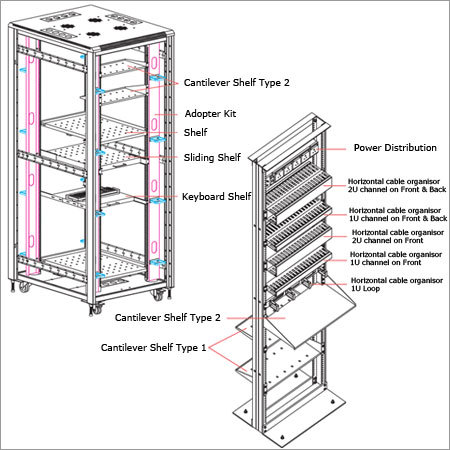 Cantilever Shelf Type 2

Adopter Kit

Shelf

Sliding Shelf

Keyboard Shelf

Power Distribution

Horizontal cable organisor
2U channel on Front & Back

Horizontal cable organisor
1U channel on Front & Back

Horizontal cable organisor
2U channel on Front

Horizontal cable organisor
1U channel on Front

Horizontal cable organisor
1U Loop

Cantilever Shelf Type 2

Cantilever Shelf Type 1