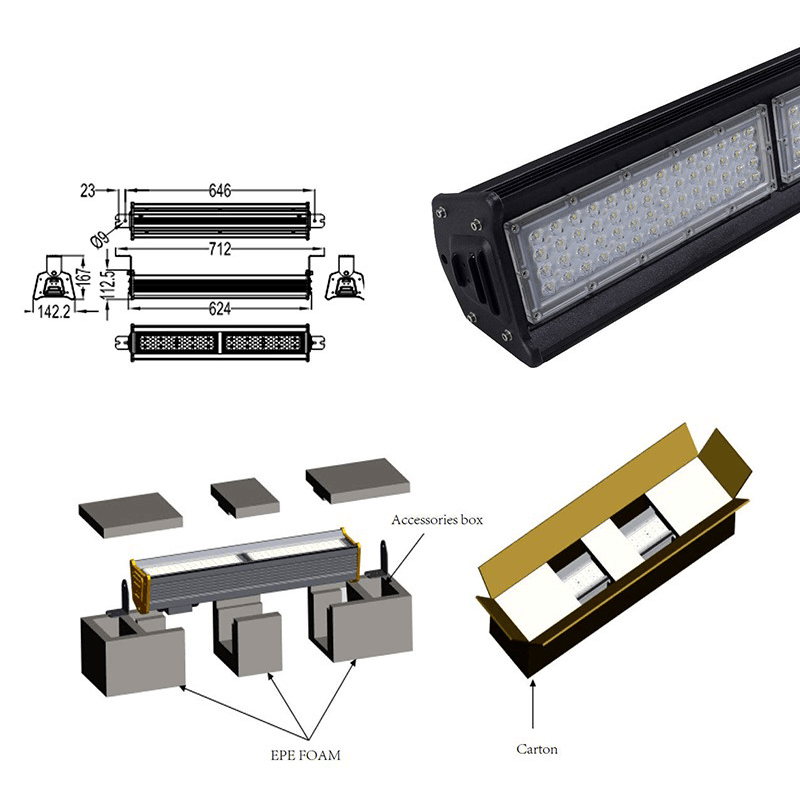 23
646
Ø9
712
167
112.5
142.2
624

Accessories box
EPE FOAM
Carton