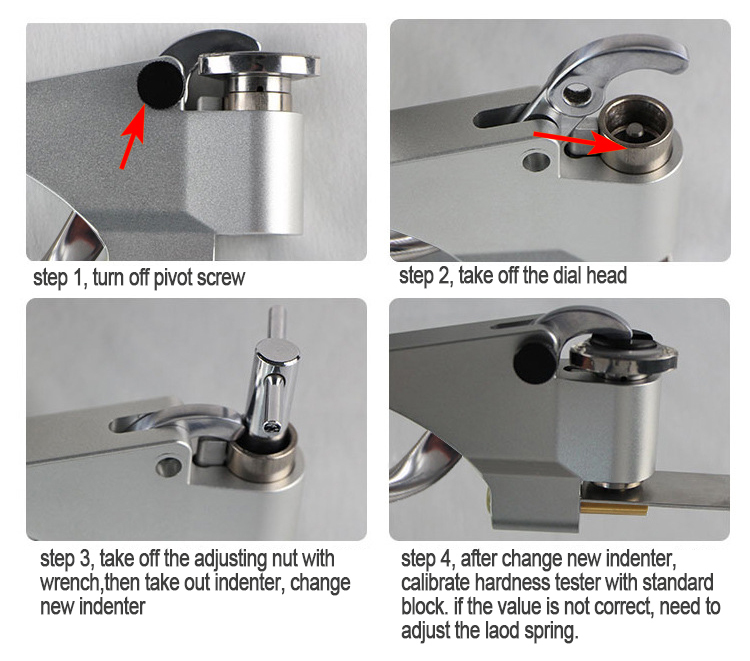 step 1, turn off pivot screw

step 2, take off the dial head

step 3, take off the adjusting nut with wrench,then take out indenter, change new indenter

step 4, after change new indenter, calibrate hardness tester with standard block. if the value is not correct, need to adjust the laod spring.