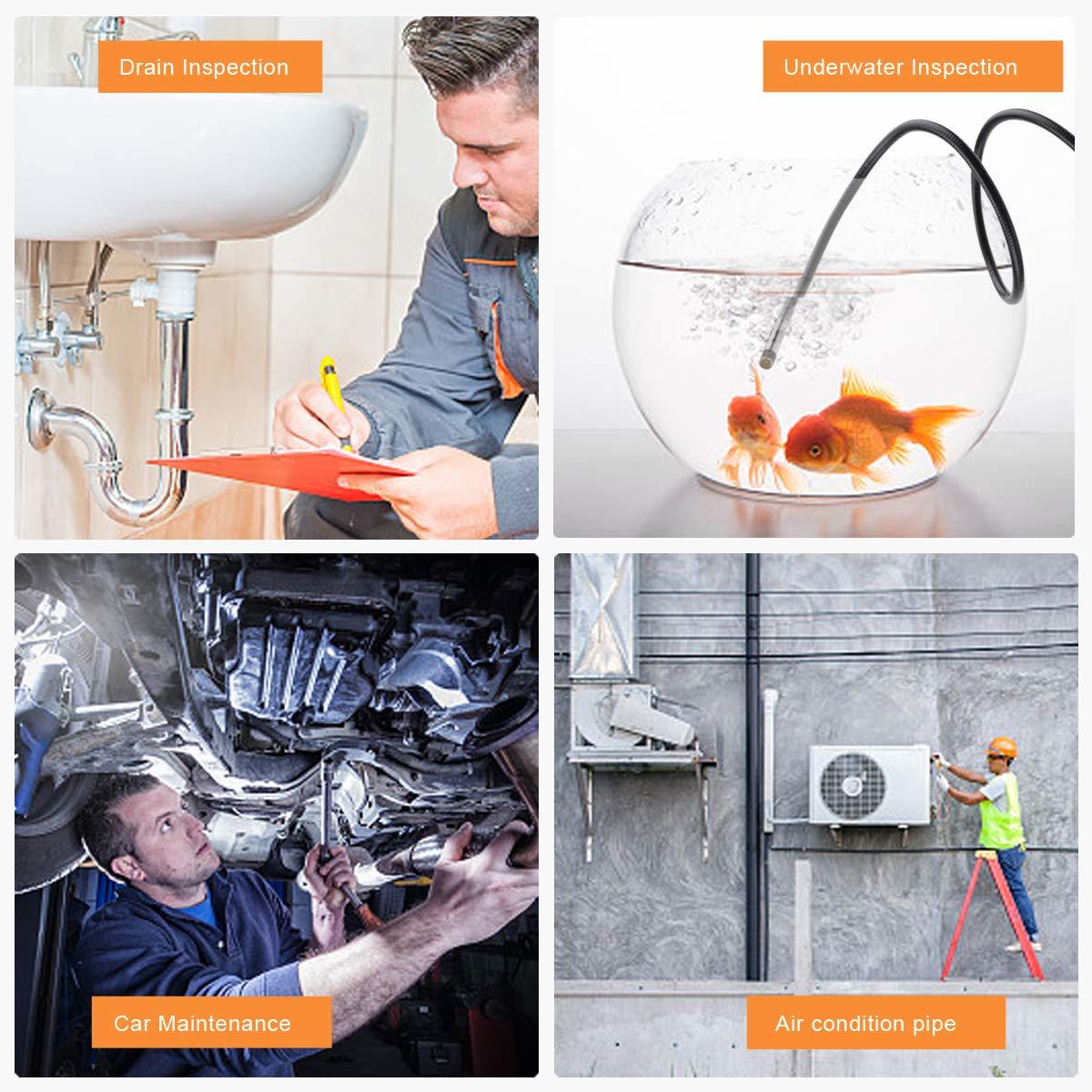 Drain Inspection

Underwater Inspection

Car Maintenance

Air condition pipe