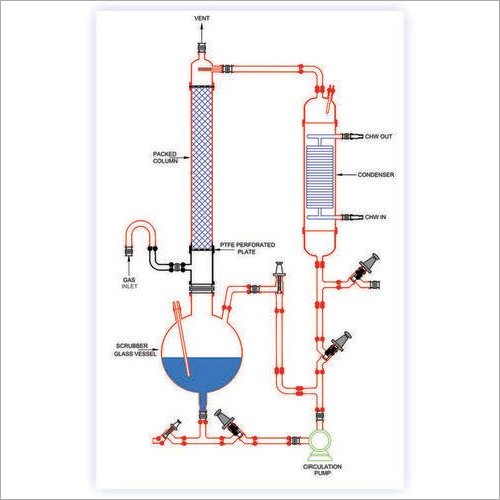 VENT

CHW OUT

PACKED COLUMN

CONDENSER

CHW IN

PTFE PERFORATED PLATE

GAS INLET

SCRUBBER GLASS VESSEL

CIRCULATION PUMP