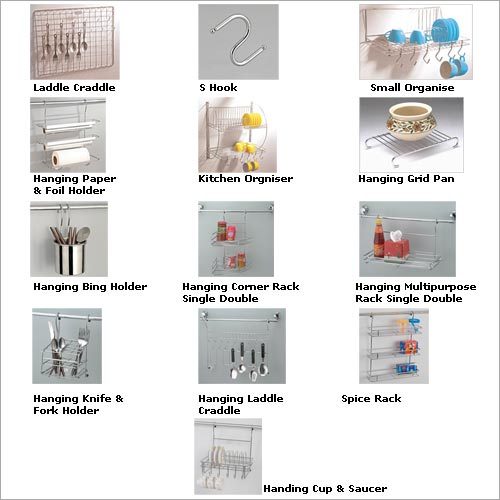 Laddle Craddle

S Hook

Small Organise

Hanging Paper & Foil Holder

Kitchen Orgniser

Hanging Grid Pan

Hanging Bing Holder

Hanging Corner Rack Single Double

Hanging Multipurpose Rack Single Double

Hanging Knife & Fork Holder

Hanging Laddle Craddle

Spice Rack

Handing Cup & Saucer