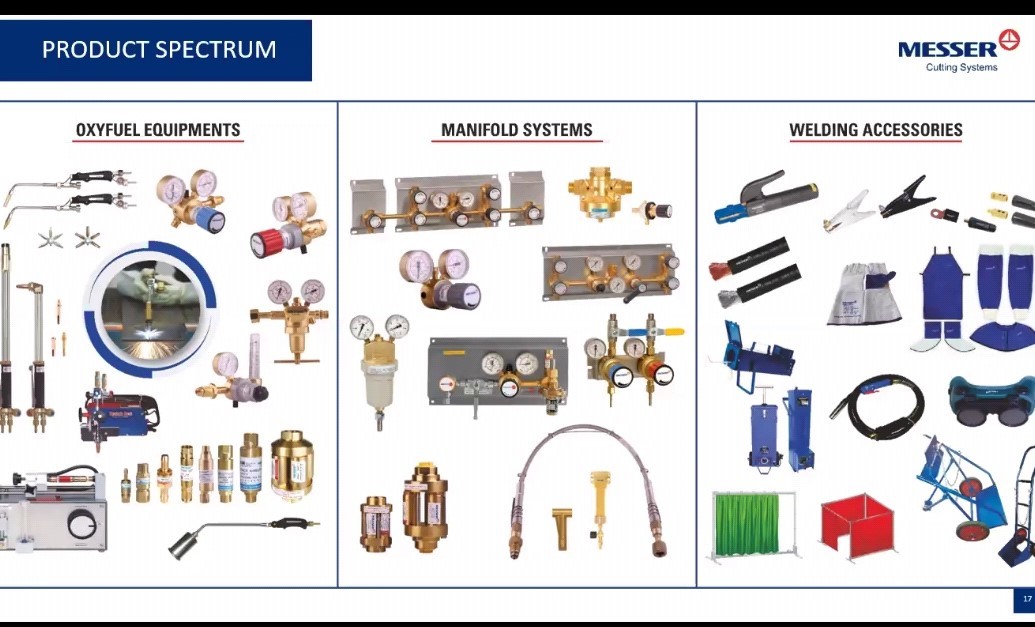 PRODUCT SPECTRUM

MESSER
Cutting Systems

OXYFUEL EQUIPMENTS

MANIFOLD SYSTEMS

WELDING ACCESSORIES

17