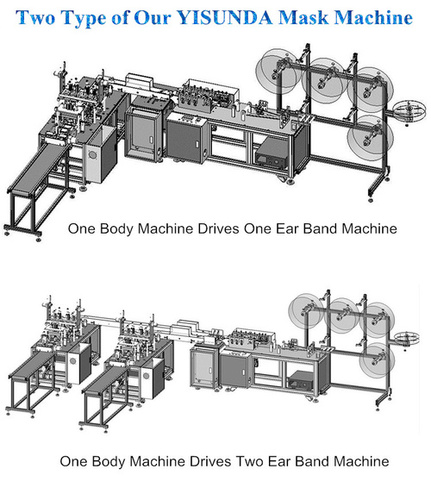 Two Type of Our YISUNDA Mask Machine

One Body Machine Drives One Ear Band Machine

One Body Machine Drives Two Ear Band Machine