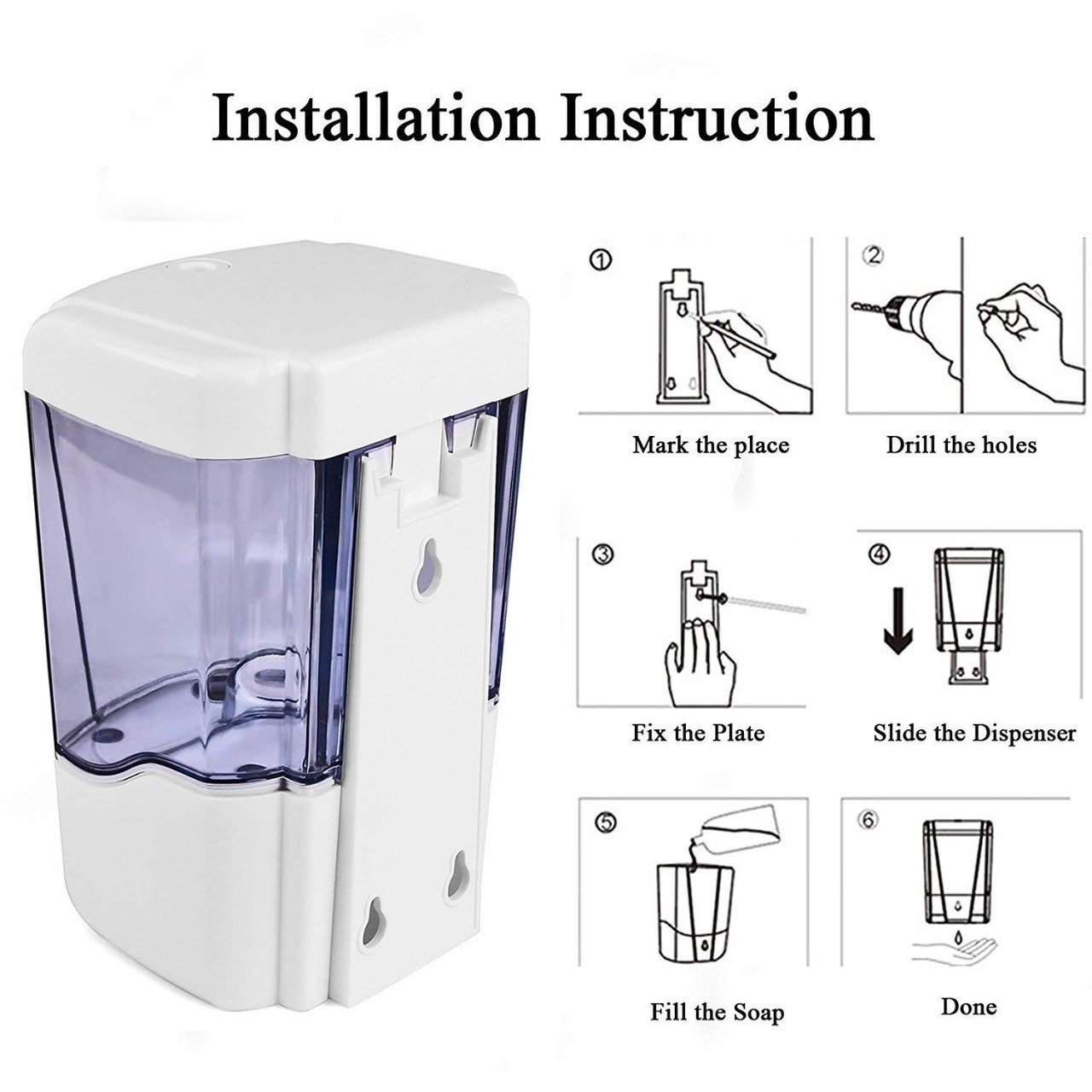 Installation Instruction

①

Mark the place

②

Drill the holes

③

Fix the Plate

④

Slide the Dispenser

⑤

Fill the Soap

⑥

Done