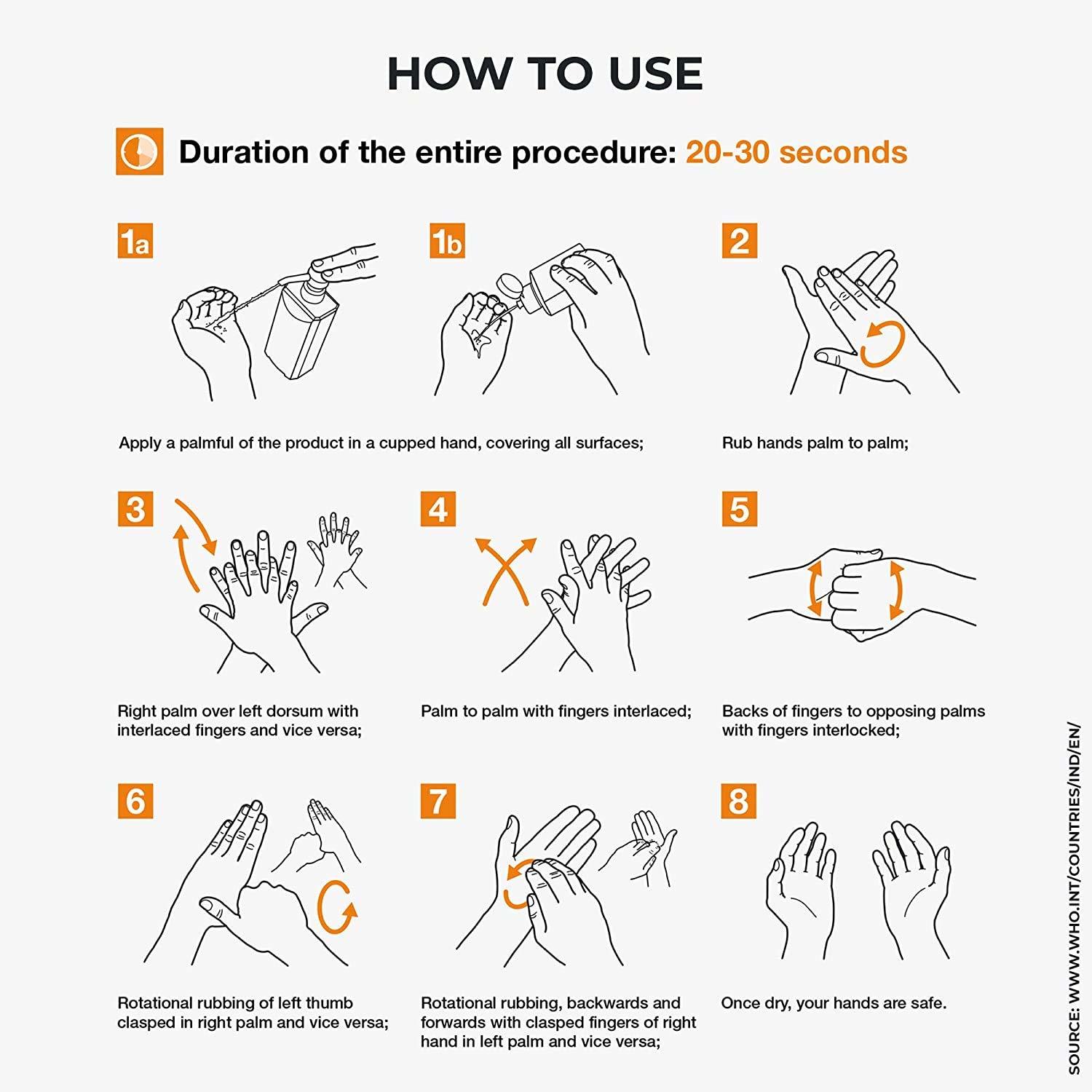 HOW TO USE

Duration of the entire procedure: 20-30 seconds

1a

1b

Apply a palmful of the product in a cupped hand, covering all surfaces;

2

Rub hands palm to palm;

3

Right palm over left dorsum with interlaced fingers and vice versa;

4

Palm to palm with fingers interlaced;

5

Backs of fingers to opposing palms with fingers interlocked;

6

Rotational rubbing of left thumb clasped in right palm and vice versa;

7

Rotational rubbing, backwards and forwards with clasped fingers of right hand in left palm and vice versa;

8

Once dry, your hands are safe.

SOURCE: WWW.WHO.INT/COUNTRIES/IND/EN/