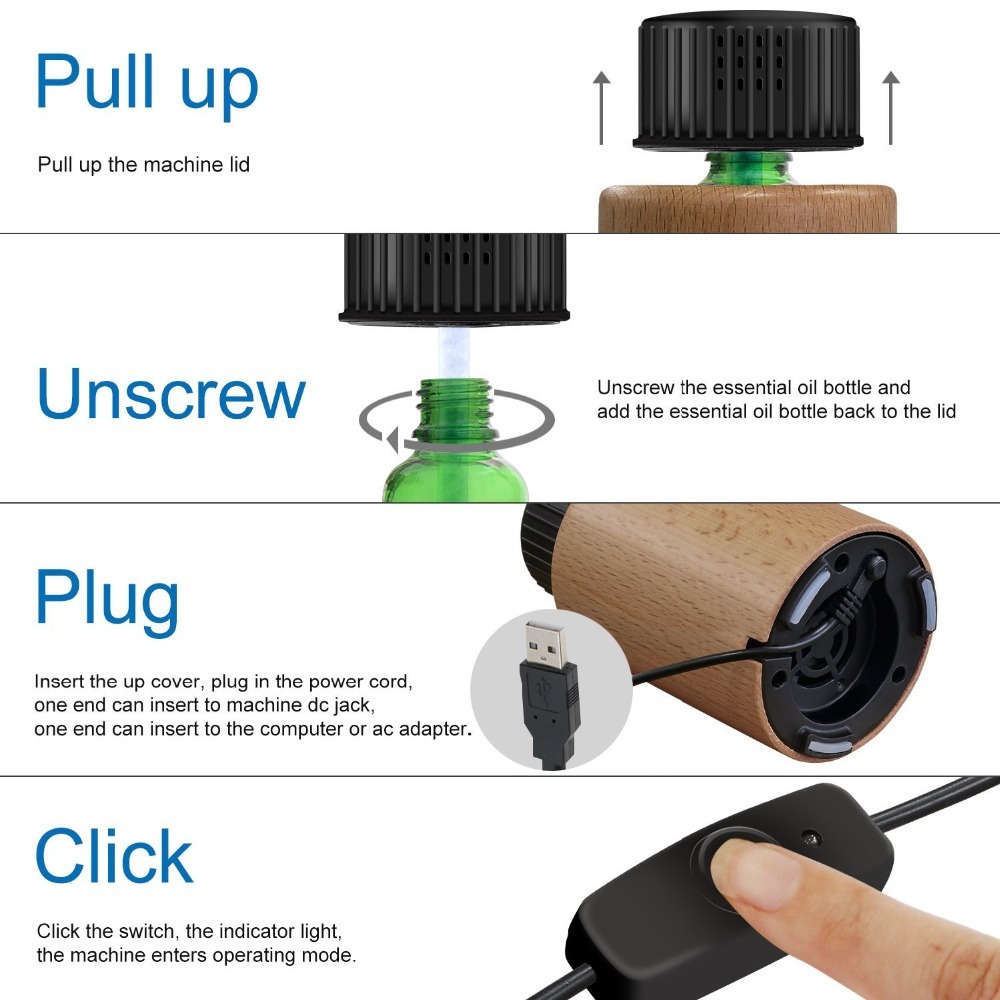 Pull up

Pull up the machine lid

Unscrew

Unscrew the essential oil bottle and add the essential oil bottle back to the lid

Plug

Insert the up cover, plug in the power cord, one end can insert to machine dc jack, one end can insert to the computer or ac adapter.

Click

Click the switch, the indicator light, the machine enters operating mode.