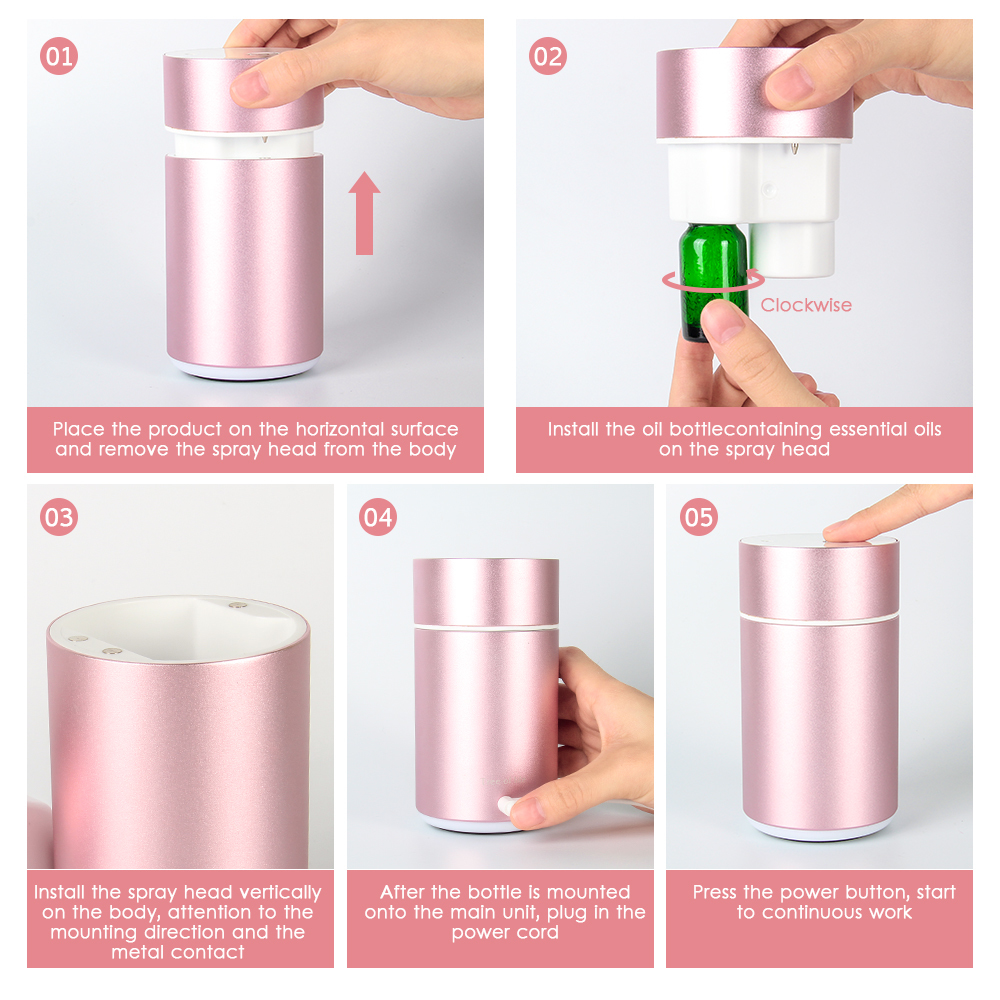 01

Place the product on the horizontal surface and remove the spray head from the body

02

Clockwise

Install the oil bottlecontaining essential oils on the spray head

03

Install the spray head vertically on the body, attention to the mounting direction and the metal contact

04

After the bottle is mounted onto the main unit, plug in the power cord

05

Press the power button, start to continuous work