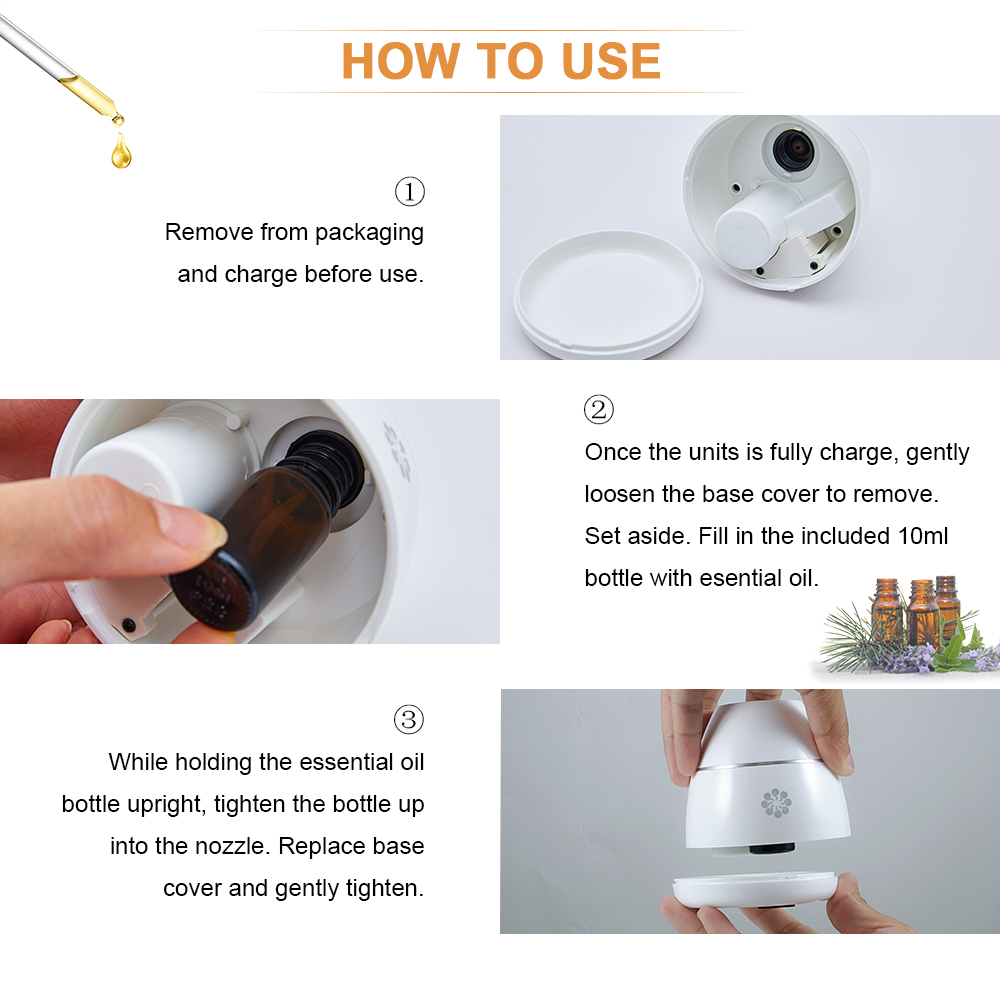 HOW TO USE

①
Remove from packaging and charge before use.

②
Once the units is fully charge, gently loosen the base cover to remove. Set aside. Fill in the included 10ml bottle with esential oil.

③
While holding the essential oil bottle upright, tighten the bottle up into the nozzle. Replace base cover and gently tighten.