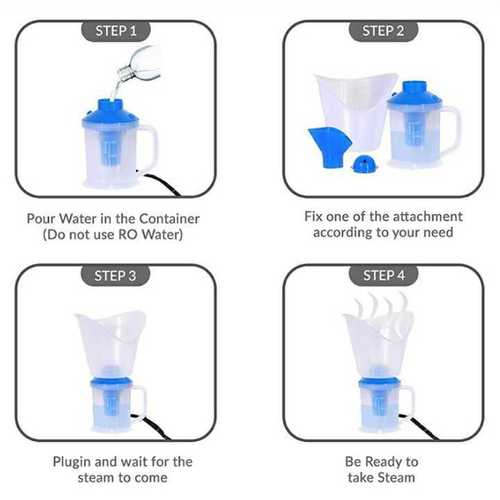 STEP 1

Pour Water in the Container
(Do not use RO Water)

STEP 2

Fix one of the attachment
according to your need

STEP 3

Plugin and wait for the
steam to come

STEP 4

Be Ready to
take Steam