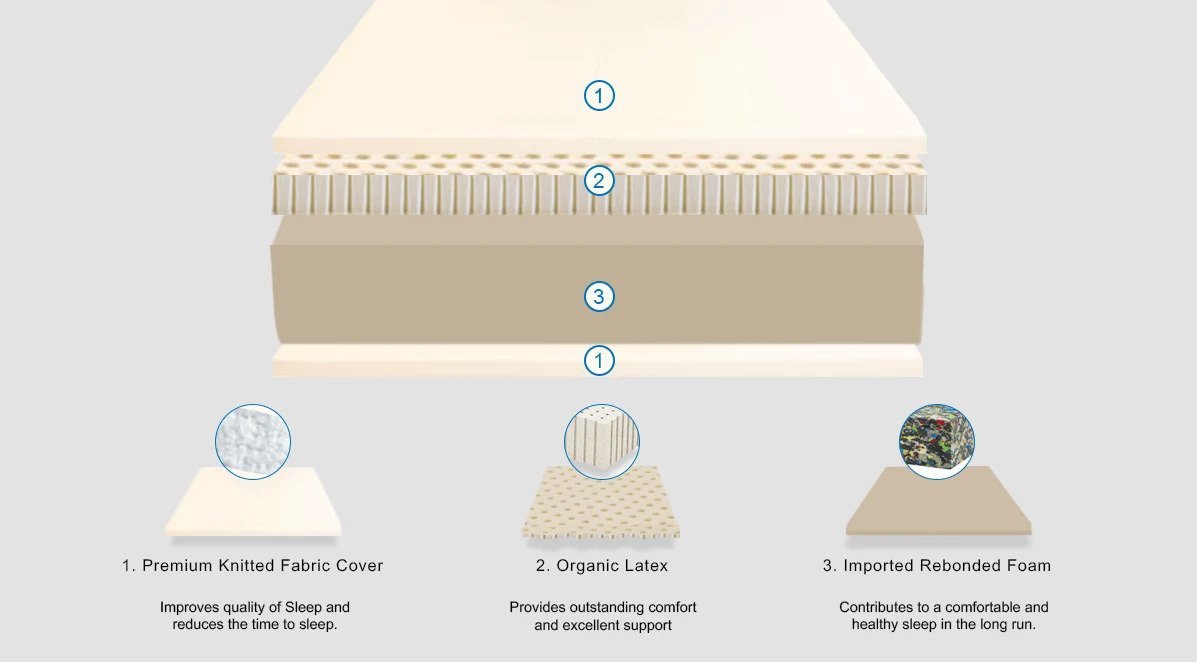 1

2

3

1

1. Premium Knitted Fabric Cover

Improves quality of Sleep and reduces the time to sleep.

2. Organic Latex

Provides outstanding comfort and excellent support

3. Imported Rebonded Foam

Contributes to a comfortable and healthy sleep in the long run.