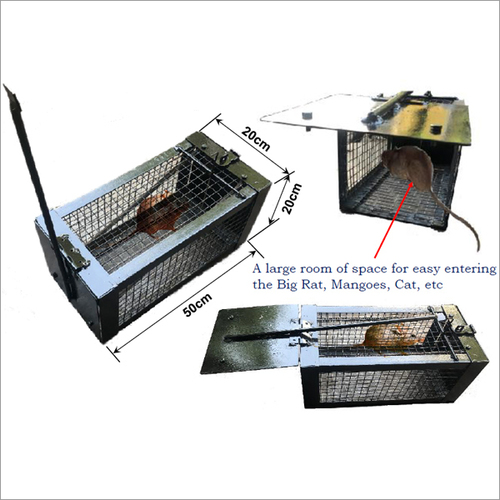 20cm

20cm

50cm

A large room of space for easy entering the Big Rat, Mangoes, Cat, etc