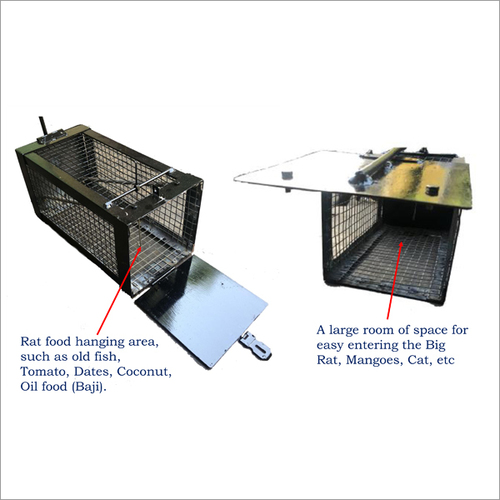 Rat food hanging area, such as old fish, Tomato, Dates, Coconut, Oil food (Baji).

A large room of space for easy entering the Big Rat, Mangoes, Cat, etc