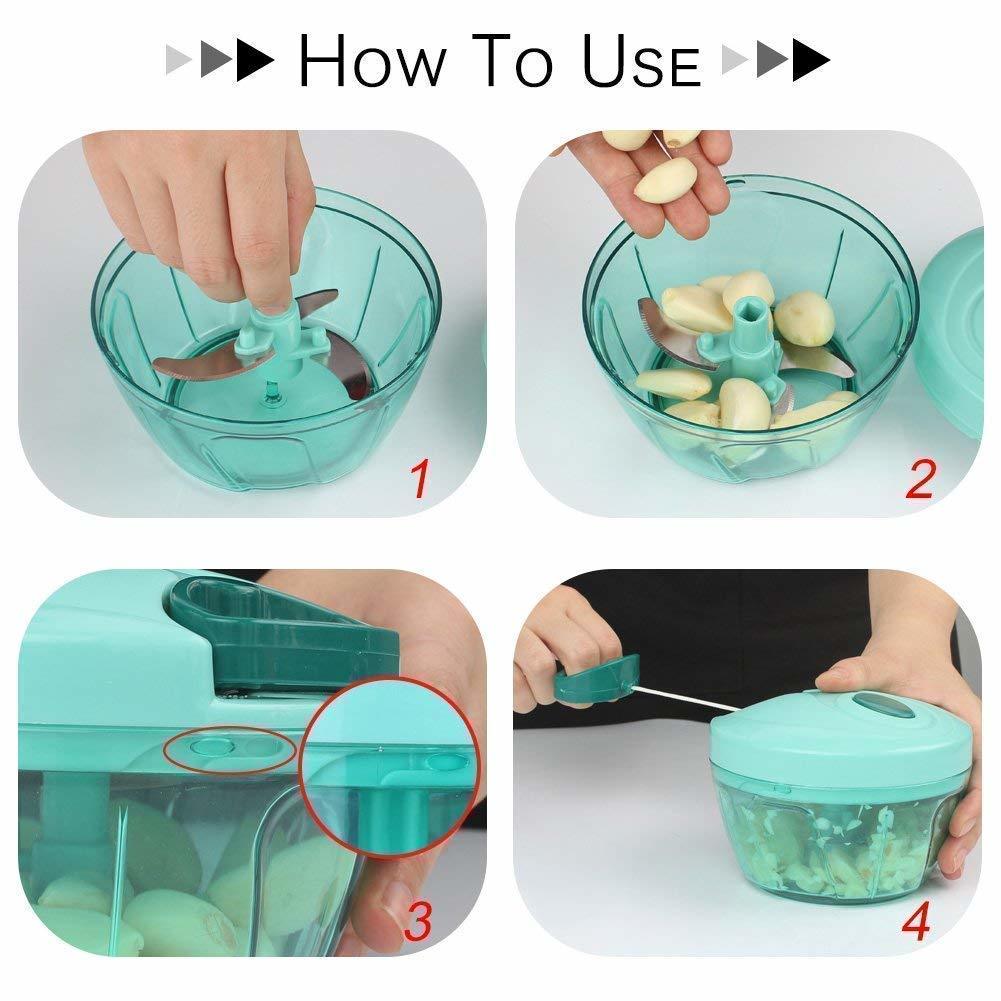 HOW TO USE

1

2

3

4