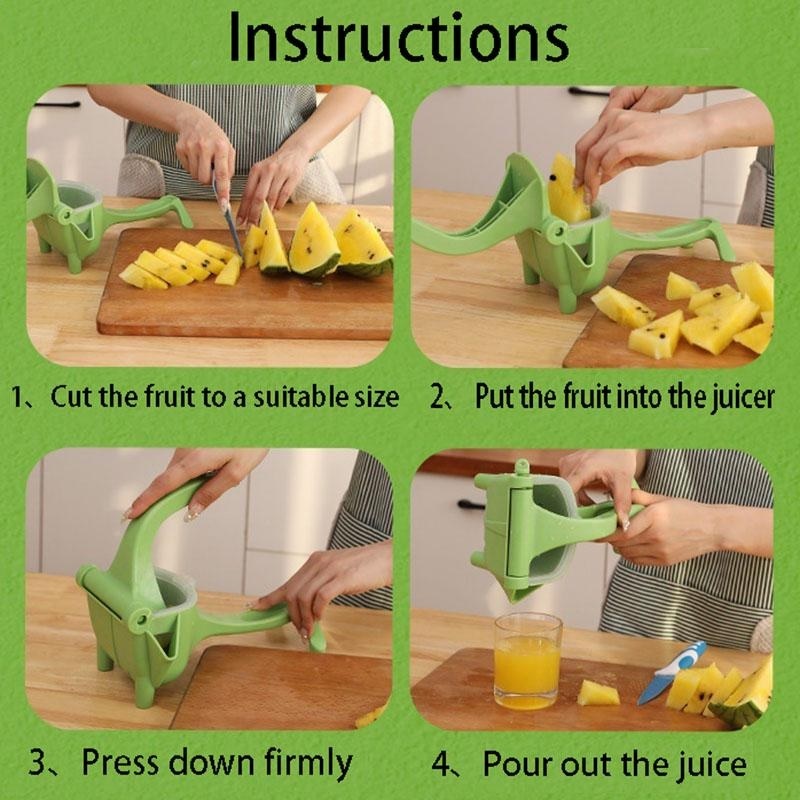 Instructions

1、Cut the fruit to a suitable size

2、Put the fruit into the juicer

3、Press down firmly

4、Pour out the juice