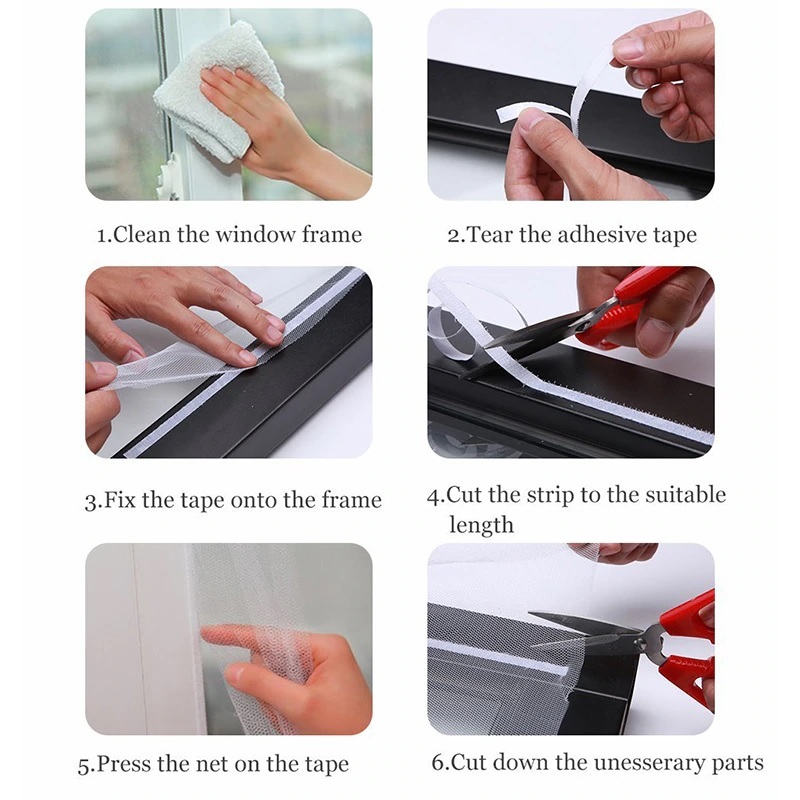 1.Clean the window frame

2.Tear the adhesive tape

3.Fix the tape onto the frame

4.Cut the strip to the suitable length

5.Press the net on the tape

6.Cut down the unesserary parts