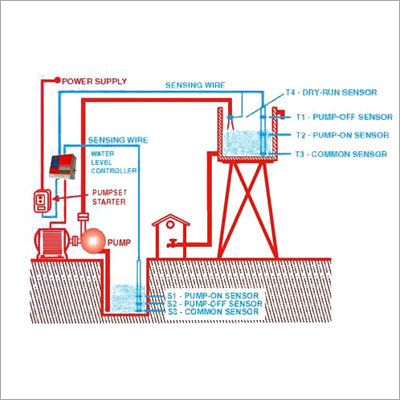 POWER SUPPLY

SENSING WIRE

T4 - DRY-RUN SENSOR

T1 - PUMP-OFF SENSOR

T2 - PUMP-ON SENSOR

T3 - COMMON SENSOR

SENSING WIRE

WATER LEVEL CONTROLLER

PUMPSET STARTER

PUMP

S1 - PUMP-ON SENSOR
S2 - PUMP-OFF SENSOR
S3 - COMMON SENSOR