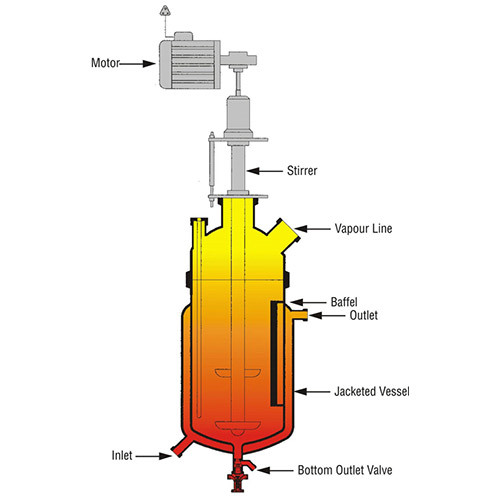 Motor

Stirrer

Vapour Line

Baffel

Outlet

Jacketed Vessel

Inlet

Bottom Outlet Valve