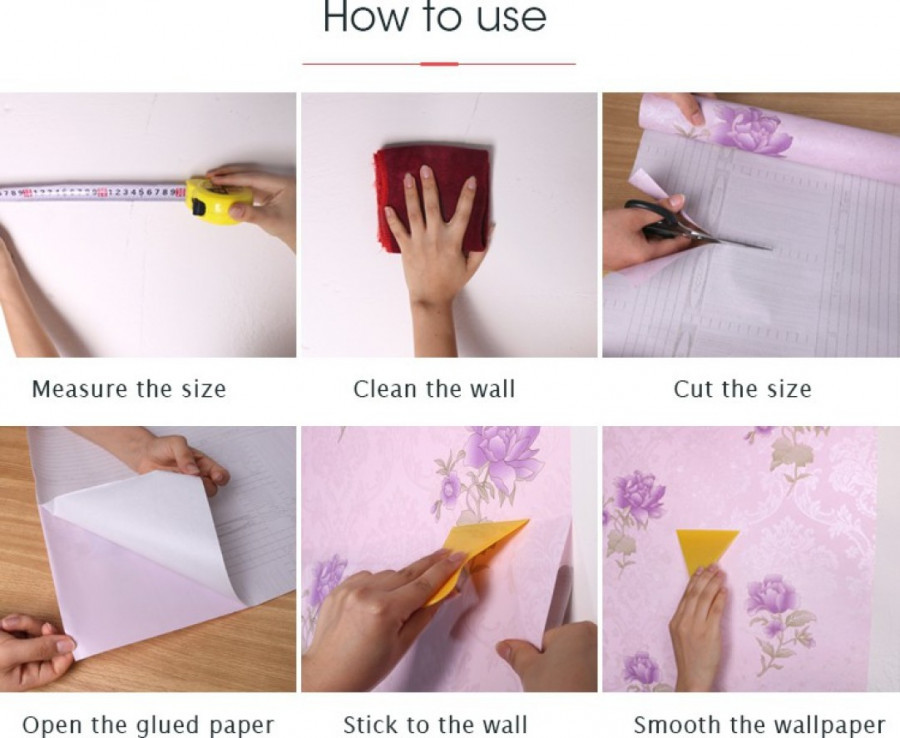 How to use

Measure the size

Clean the wall

Cut the size

Open the glued paper

Stick to the wall

Smooth the wallpaper