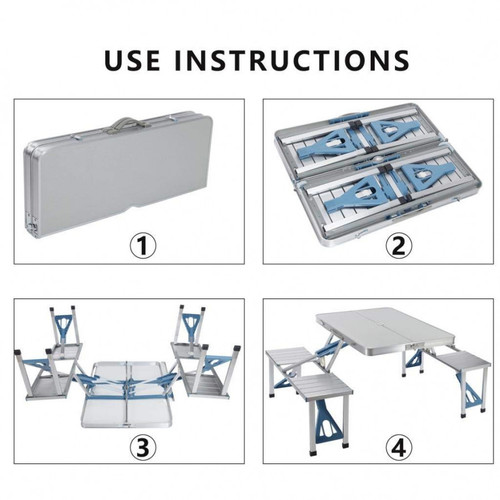 USE INSTRUCTIONS

①

②

③

④