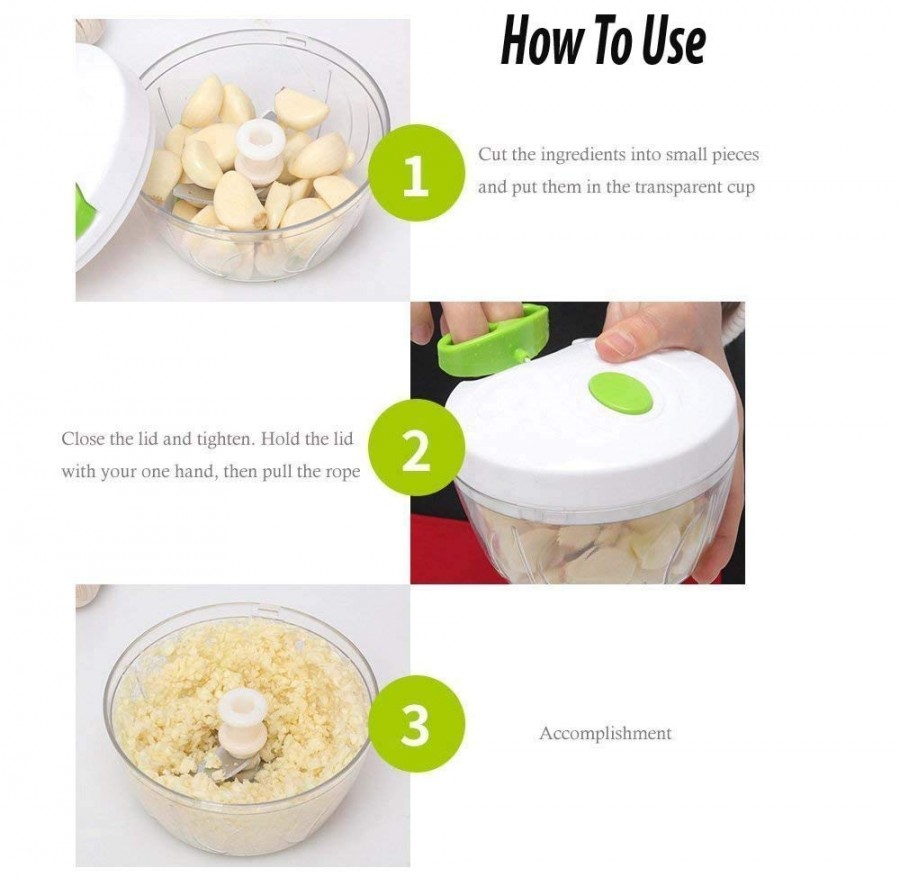 How To Use

1

Cut the ingredients into small pieces and put them in the transparent cup

Close the lid and tighten. Hold the lid with your one hand, then pull the rope

2

3

Accomplishment