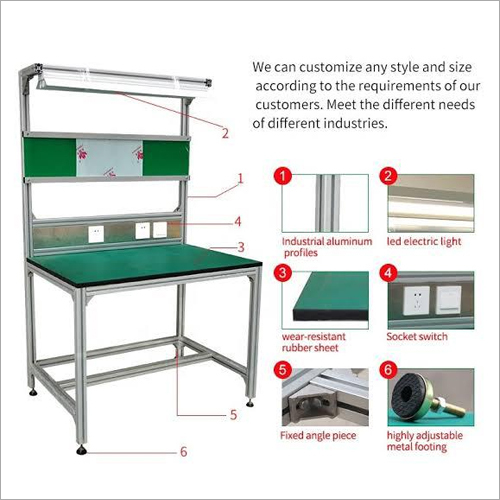 We can customize any style and size according to the requirements of our customers. Meet the different needs of different industries.

2

1

4

3

5

6

1
Industrial aluminum profiles

2
led electric light

3
wear-resistant rubber sheet

4
Socket switch

5
Fixed angle piece

6
highly adjustable metal footing