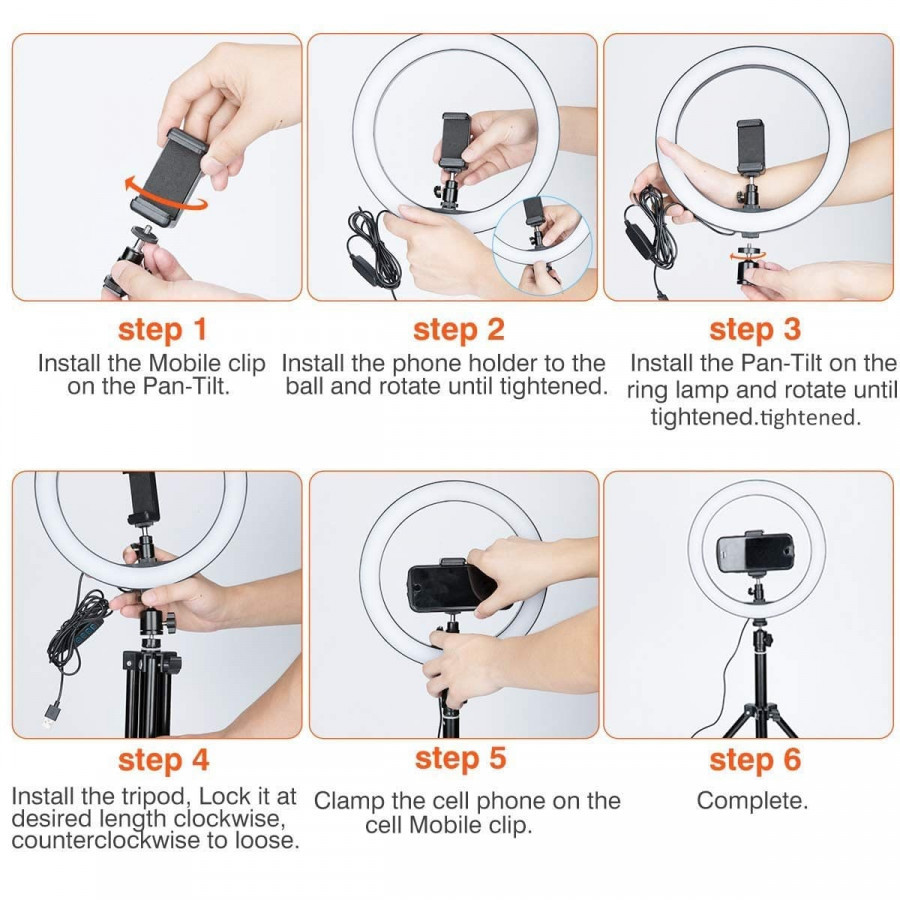 step 1
Install the Mobile clip on the Pan-Tilt.

step 2
Install the phone holder to the ball and rotate until tightened.

step 3
Install the Pan-Tilt on the ring lamp and rotate until tightened.tightened.

step 4
Install the tripod, Lock it at desired length clockwise, counterclockwise to loose.

step 5
Clamp the cell phone on the cell Mobile clip.

step 6
Complete.