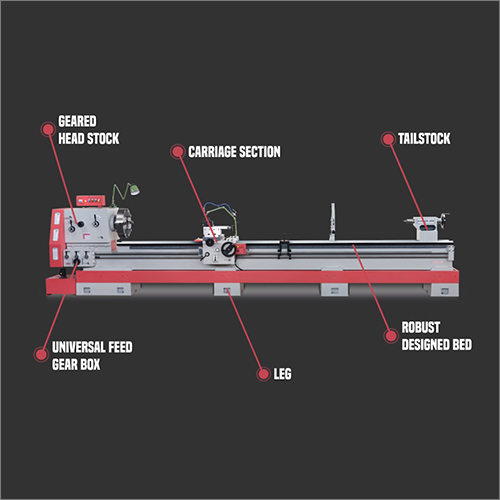 GEARED
HEAD STOCK

CARRIAGE SECTION

TAILSTOCK

UNIVERSAL FEED
GEAR BOX

LEG

ROBUST
DESIGNED BED