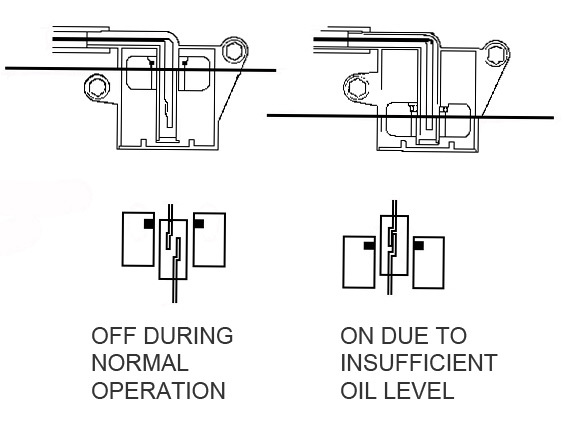 OFF DURING NORMAL OPERATION

ON DUE TO INSUFFICIENT OIL LEVEL