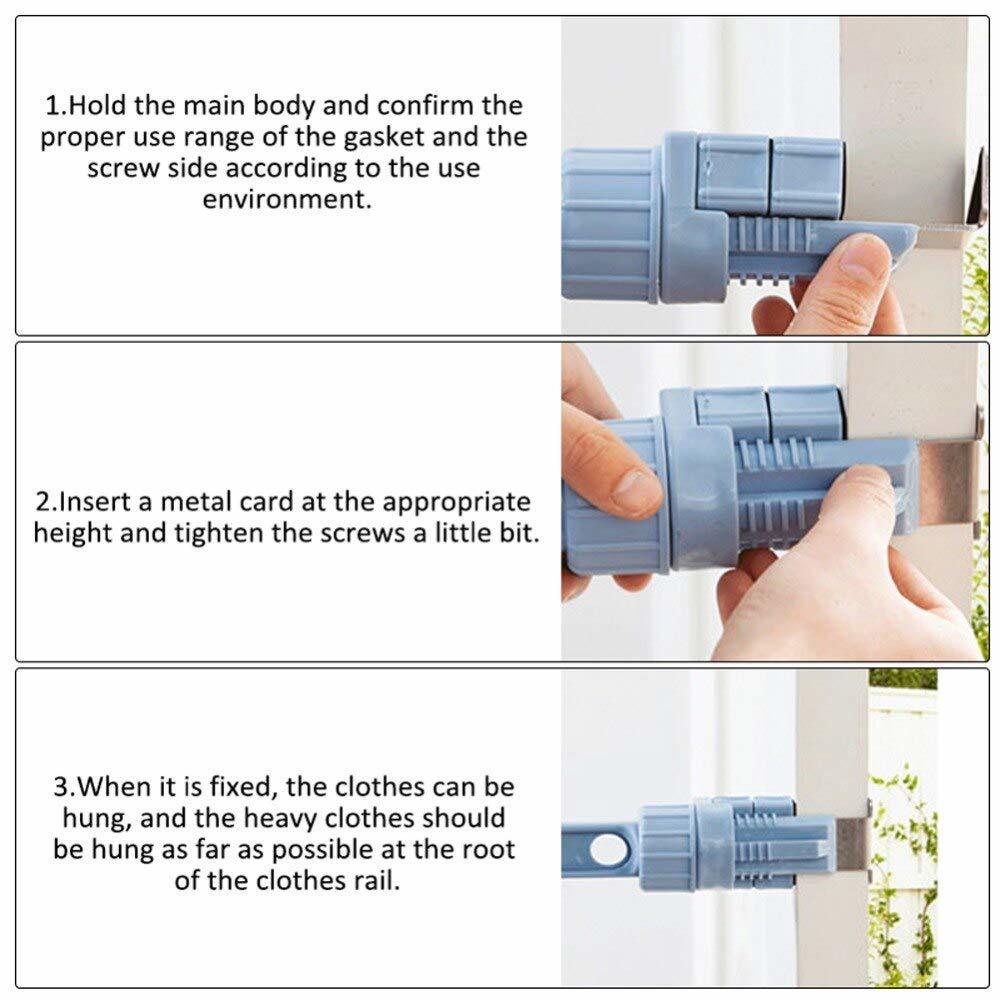 1.Hold the main body and confirm the proper use range of the gasket and the screw side according to the use environment.

2.Insert a metal card at the appropriate height and tighten the screws a little bit.

3.When it is fixed, the clothes can be hung, and the heavy clothes should be hung as far as possible at the root of the clothes rail.