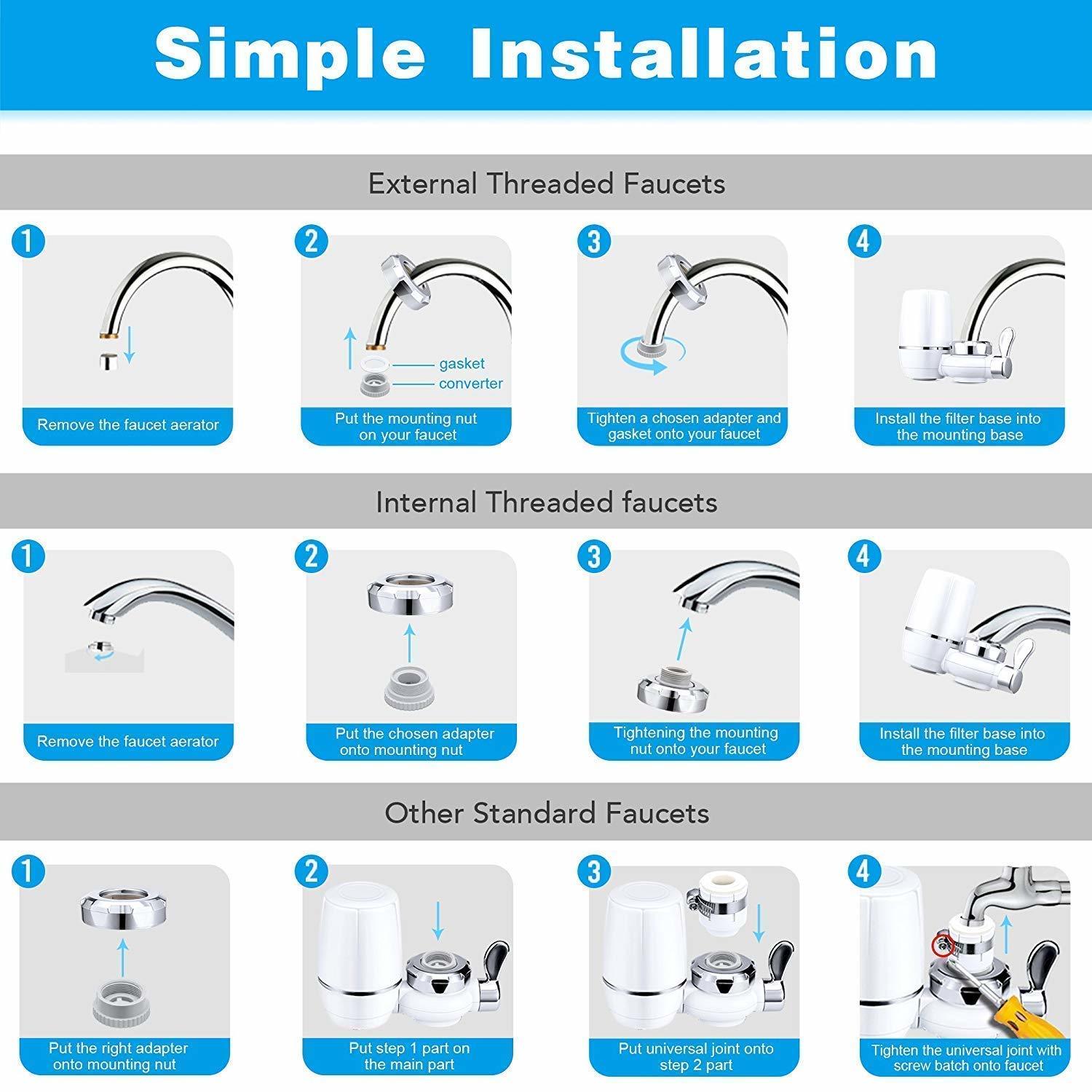 Simple Installation

External Threaded Faucets

1
Remove the faucet aerator

2
gasket
converter
Put the mounting nut on your faucet

3
Tighten a chosen adapter and gasket onto your faucet

4
Install the filter base into the mounting base

Internal Threaded faucets

1
Remove the faucet aerator

2
Put the chosen adapter onto mounting nut

3
Tightening the mounting nut onto your faucet

4
Install the filter base into the mounting base

Other Standard Faucets

1
Put the right adapter onto mounting nut

2
Put step 1 part on the main part

3
Put universal joint onto step 2 part

4
Tighten the universal joint with screw batch onto faucet