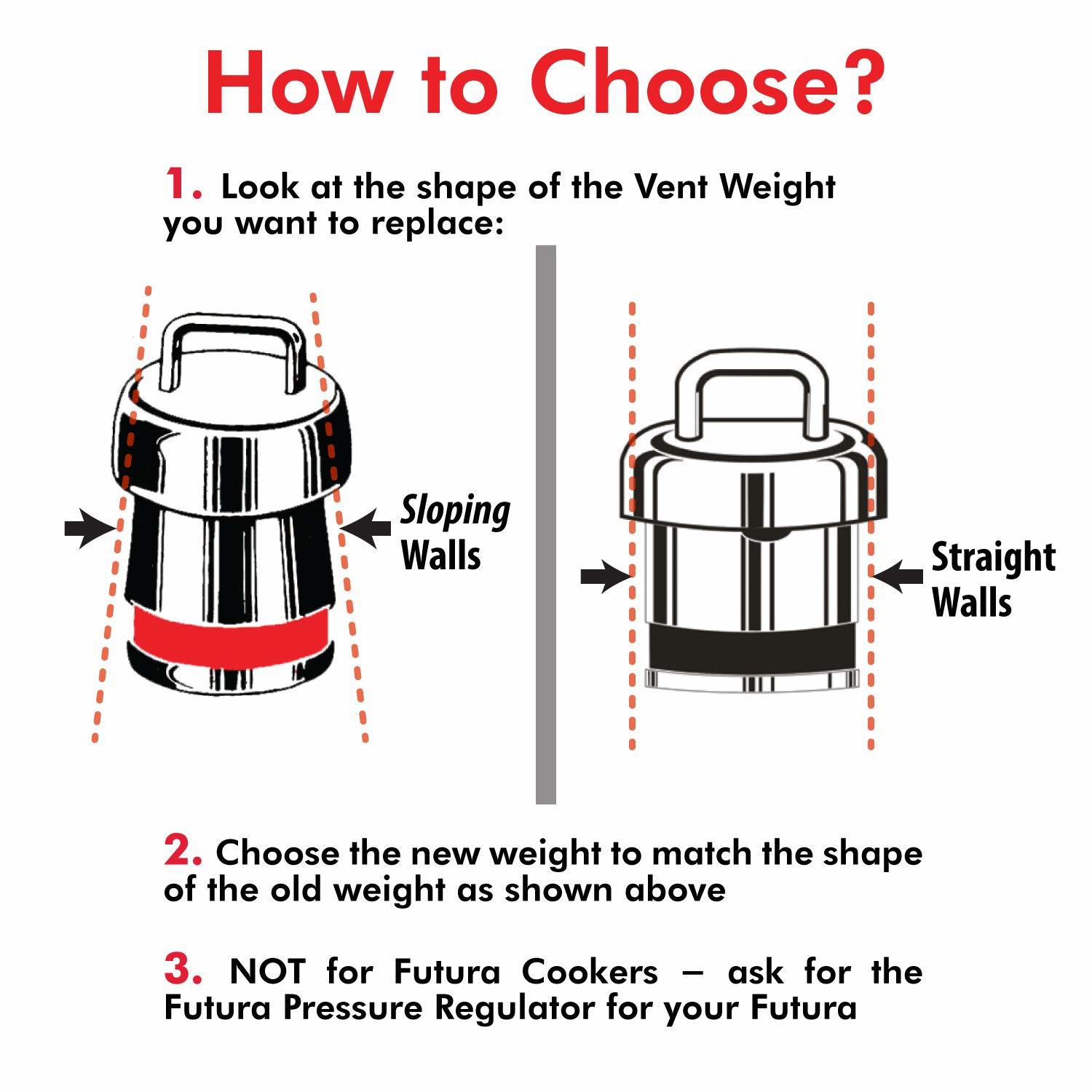 How to Choose?

1. Look at the shape of the Vent Weight you want to replace:

Sloping Walls

Straight Walls

2. Choose the new weight to match the shape of the old weight as shown above

3. NOT for Futura Cookers – ask for the Futura Pressure Regulator for your Futura