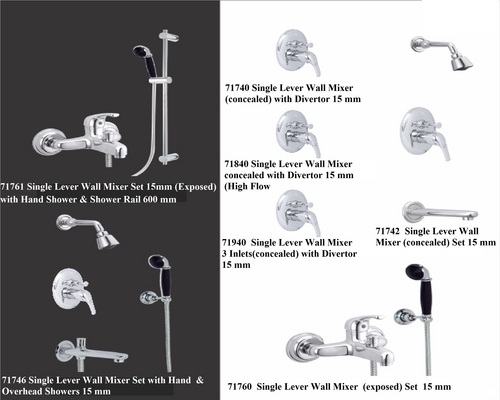 71761 Single Lever Wall Mixer Set 15mm (Exposed) with Hand Shower & Shower Rail 600 mm

71746 Single Lever Wall Mixer Set with Hand & Overhead Showers 15 mm

71740 Single Lever Wall Mixer (concealed) with Divertor 15 mm

71840 Single Lever Wall Mixer concealed with Divertor 15 mm (High Flow

71940 Single Lever Wall Mixer 3 Inlets(concealed) with Divertor 15 mm

71742 Single Lever Wall Mixer (concealed) Set 15 mm

71760 Single Lever Wall Mixer (exposed) Set 15 mm